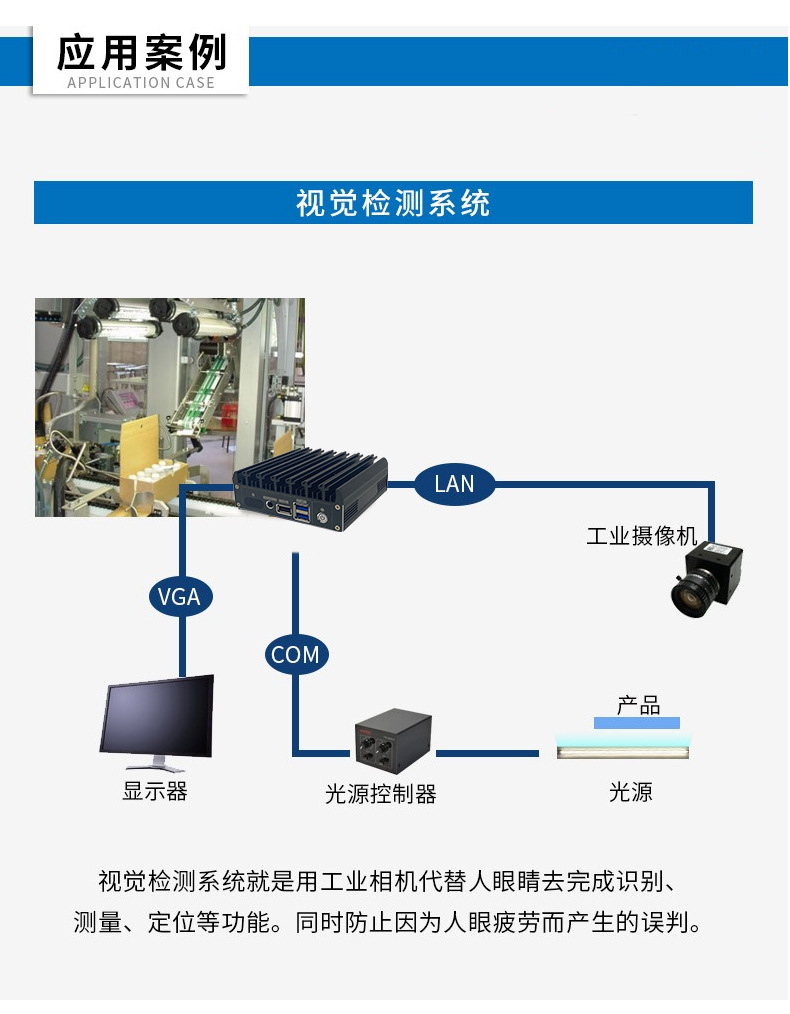 应用案例
APPLICATION CASE

视觉检测系统

LAN

工业摄像机

VGA

COM

产品

显示器

光源控制器

光源

视觉检测系统就是用工业相机代替人眼睛去完成识别、测量、定位等功能。同时防止因为人眼疲劳而产生的误判。