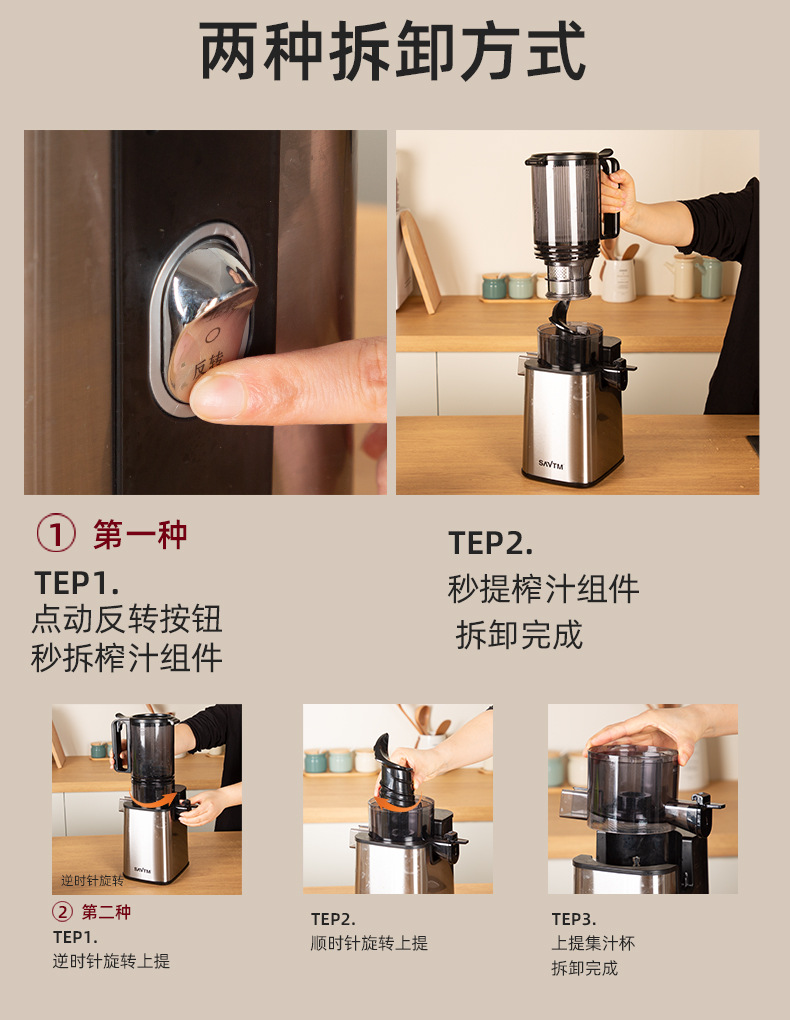 两种拆卸方式

反转

SAYTM

① 第一种

TEP1.
点动反转按钮
秒拆榨汁组件

TEP2.
秒提榨汁组件
拆卸完成

SAYTM
逆时针旋转

② 第二种
TEP1.
逆时针旋转上提

TEP2.
顺时针旋转上提

TEP3.
上提集汁杯
拆卸完成