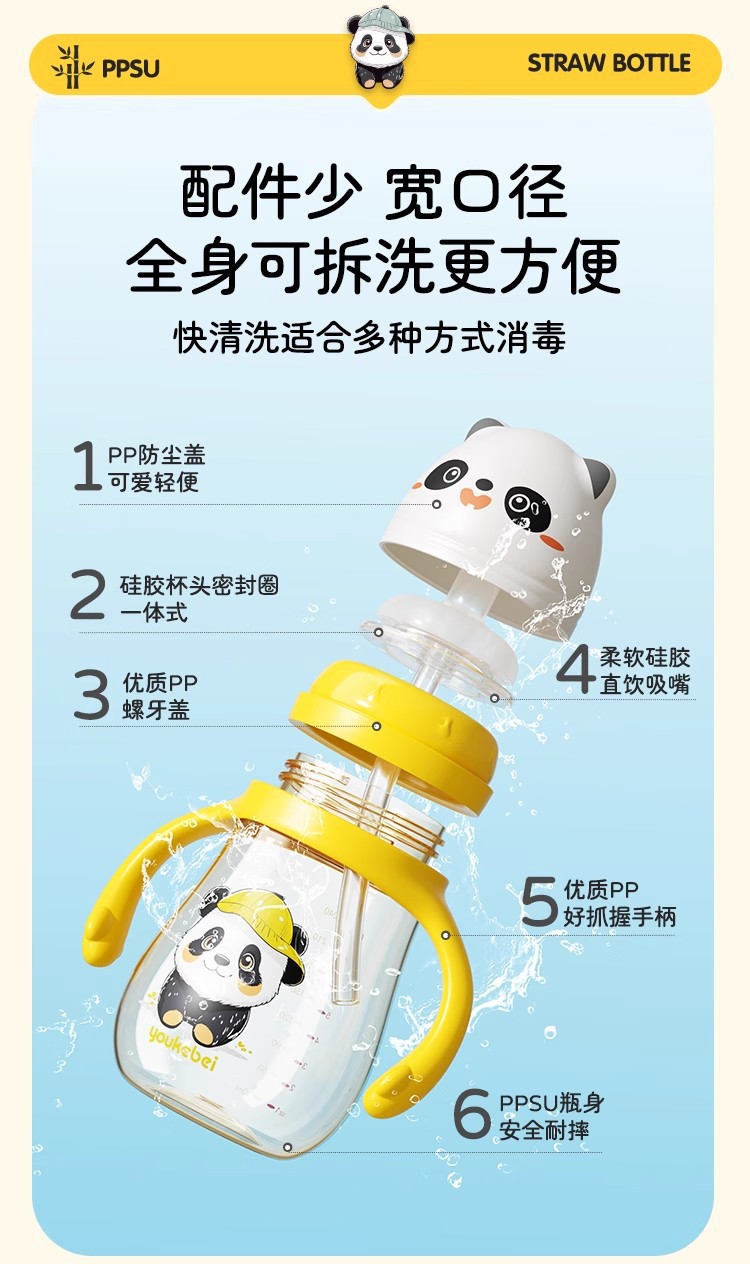 PPSU

STRAW BOTTLE

配件少 宽口径
全身可拆洗更方便

快清洗适合多种方式消毒

1 PP防尘盖
可爱轻便

2 硅胶杯头密封圈
一体式

3 优质PP
螺牙盖

4 柔软硅胶
直饮吸嘴

5 优质PP
好抓握手柄

6 PPSU瓶身
安全耐摔

youkebei