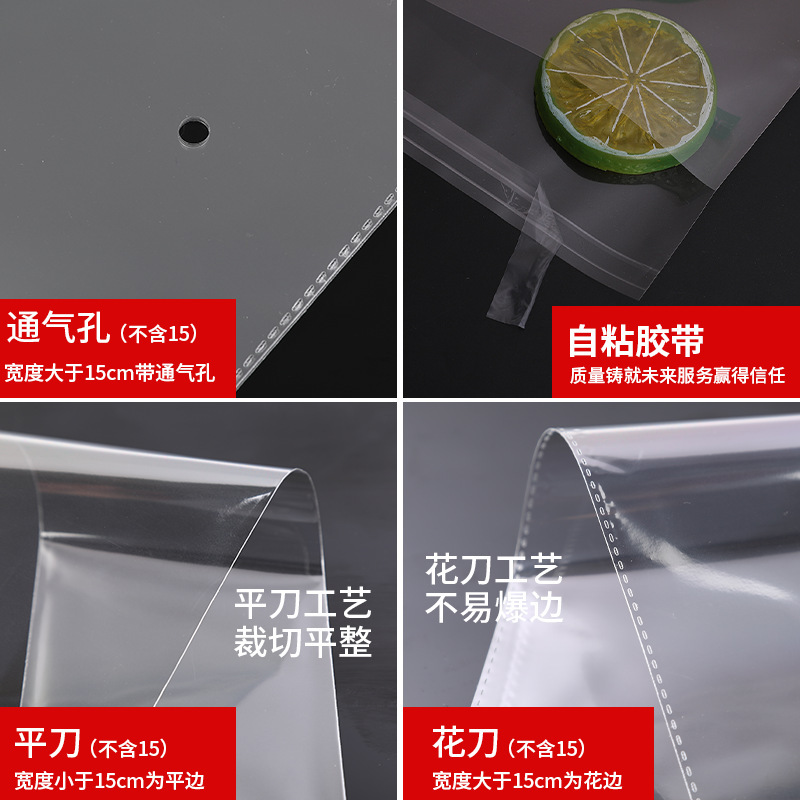 通气孔（不含15）
宽度大于15cm带通气孔

自粘胶带
质量铸就未来服务赢得信任

平刀工艺
裁切平整

平刀（不含15）
宽度小于15cm为平边

花刀工艺
不易爆边

花刀（不含15）
宽度大于15cm为花边