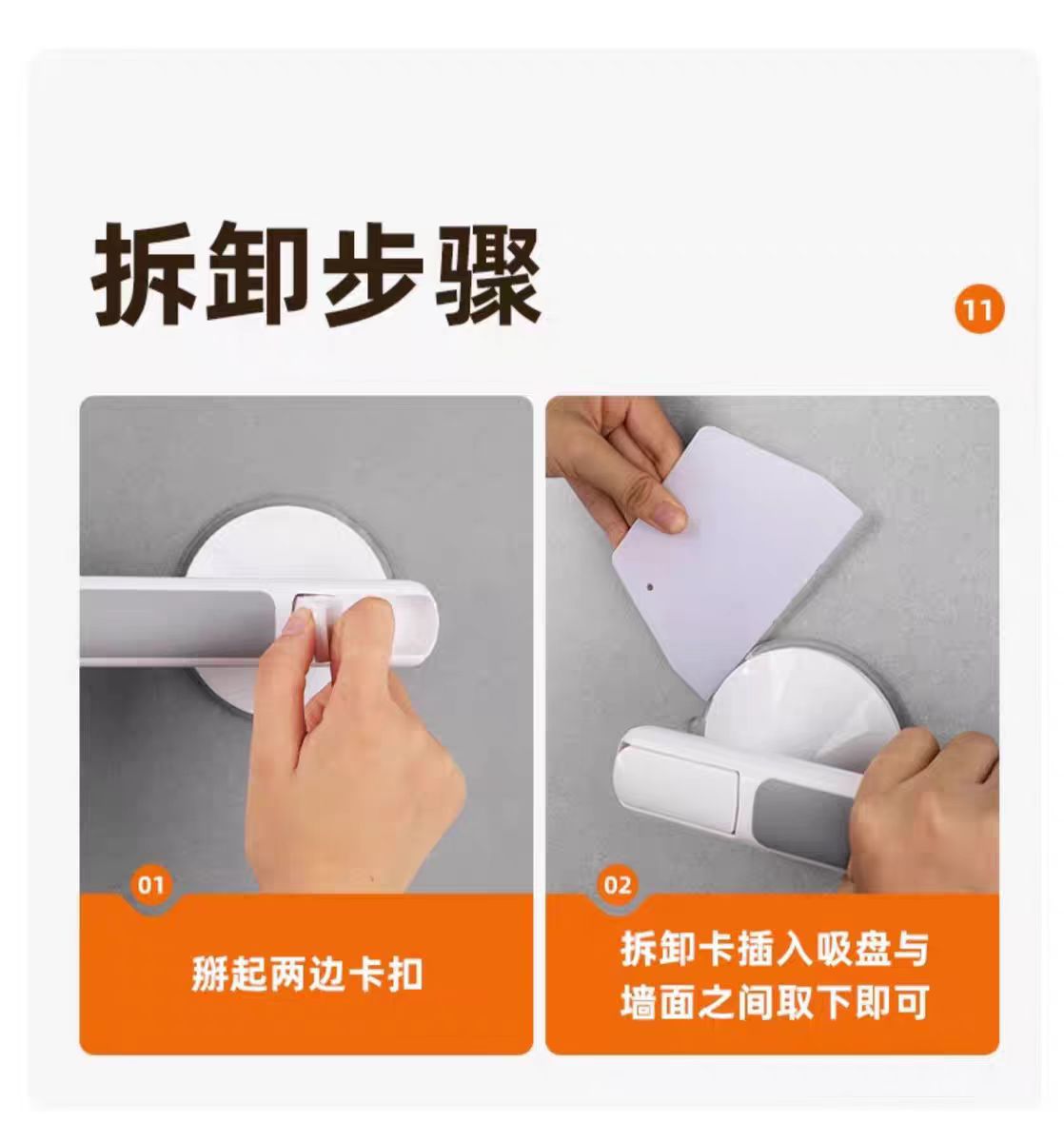 拆卸步骤

11

01

掰起两边卡扣

02

拆卸卡插入吸盘与墙面之间取下即可