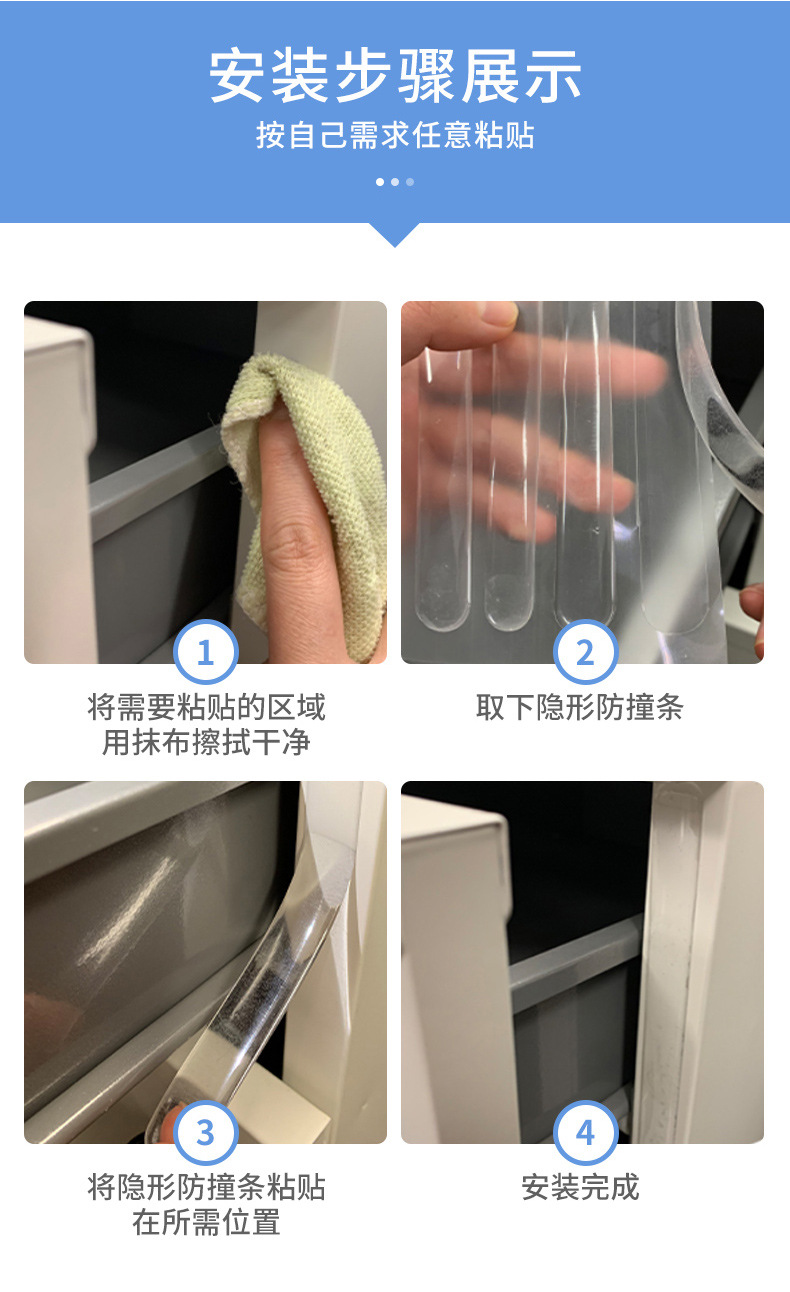 安装步骤展示
按自己需求任意粘贴

1
将需要粘贴的区域用抹布擦拭干净

2
取下隐形防撞条

3
将隐形防撞条粘贴在所需位置

4
安装完成