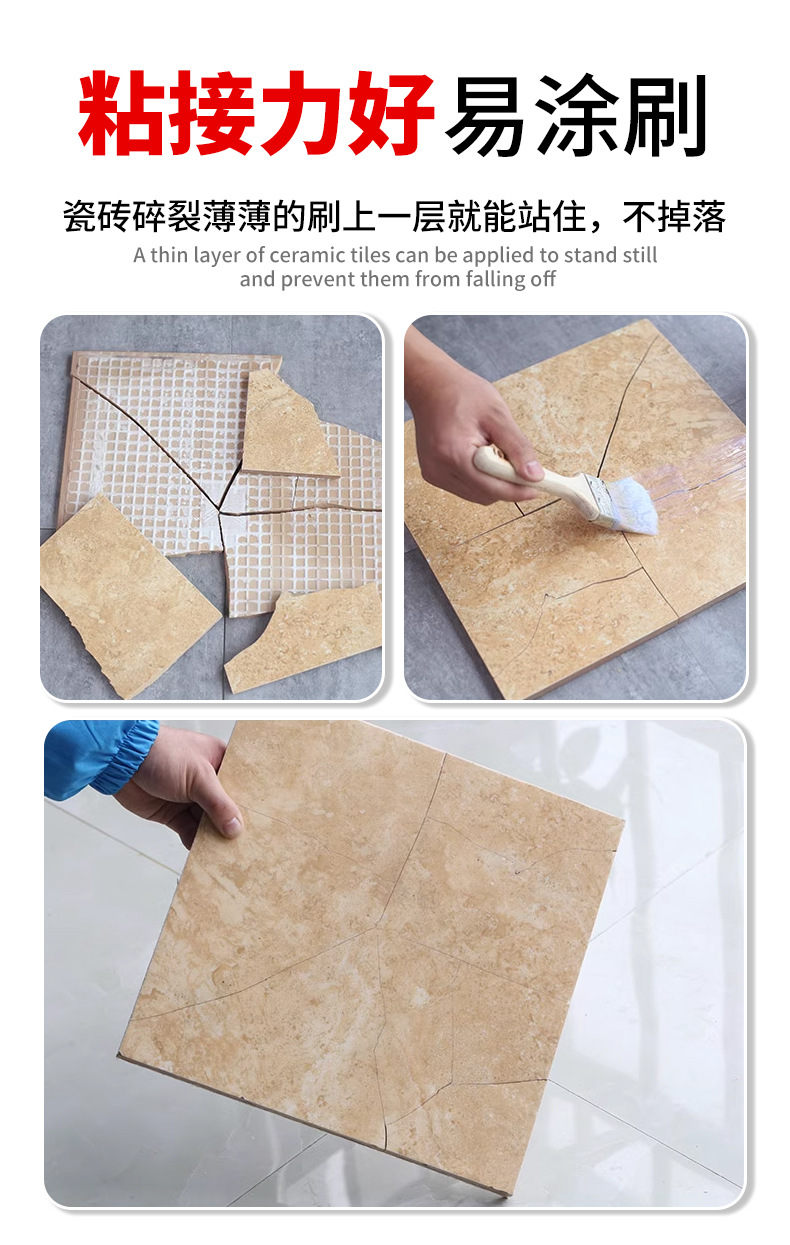 粘接力好易涂刷

瓷砖碎裂薄薄的刷上一层就能站住，不掉落

A thin layer of ceramic tiles can be applied to stand still and prevent them from falling off