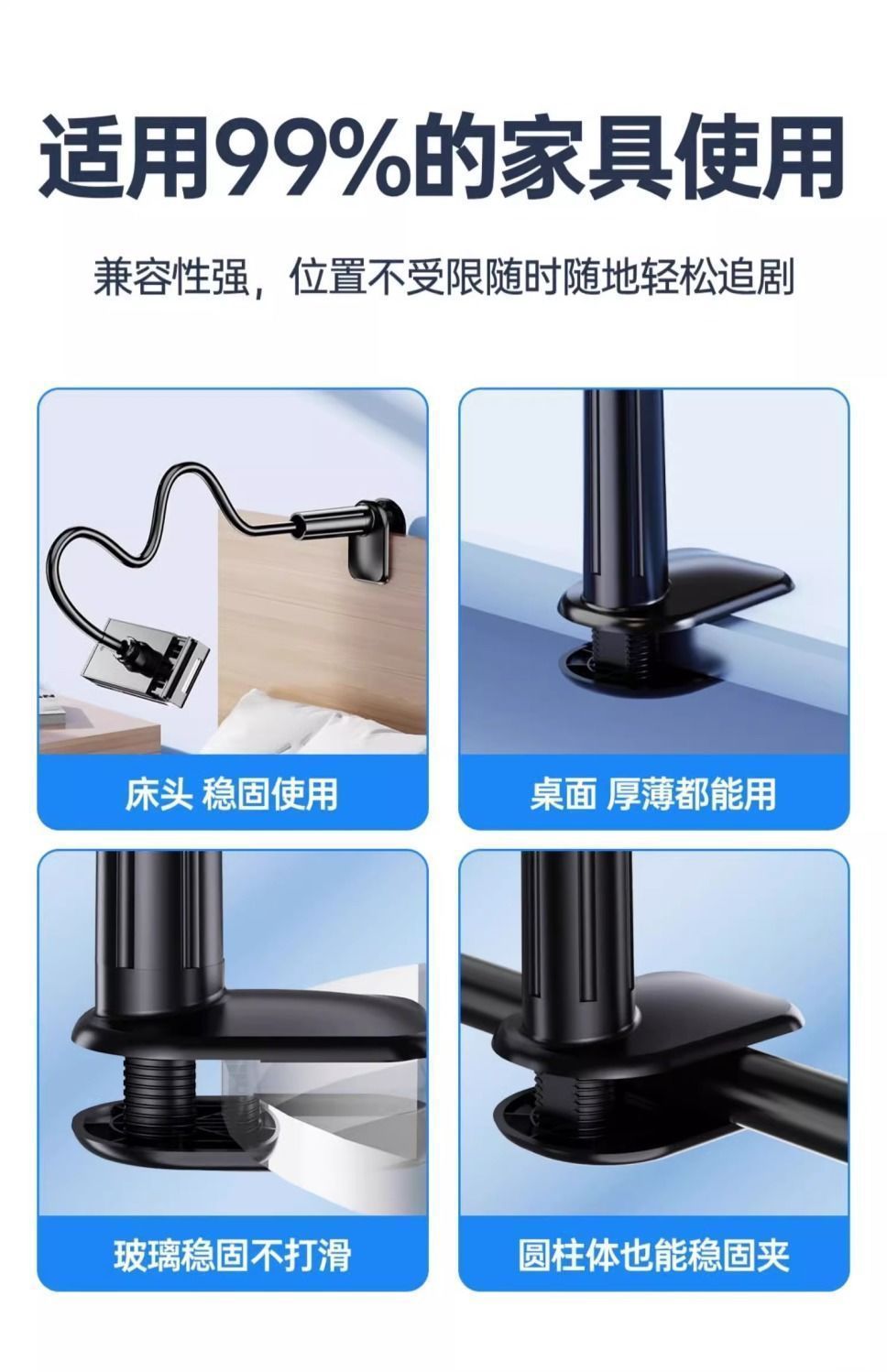 适用99%的家具使用

兼容性强，位置不受限随时随地轻松追剧

床头 稳固使用

桌面 厚薄都能用

玻璃稳固不打滑

圆柱体也能稳固夹