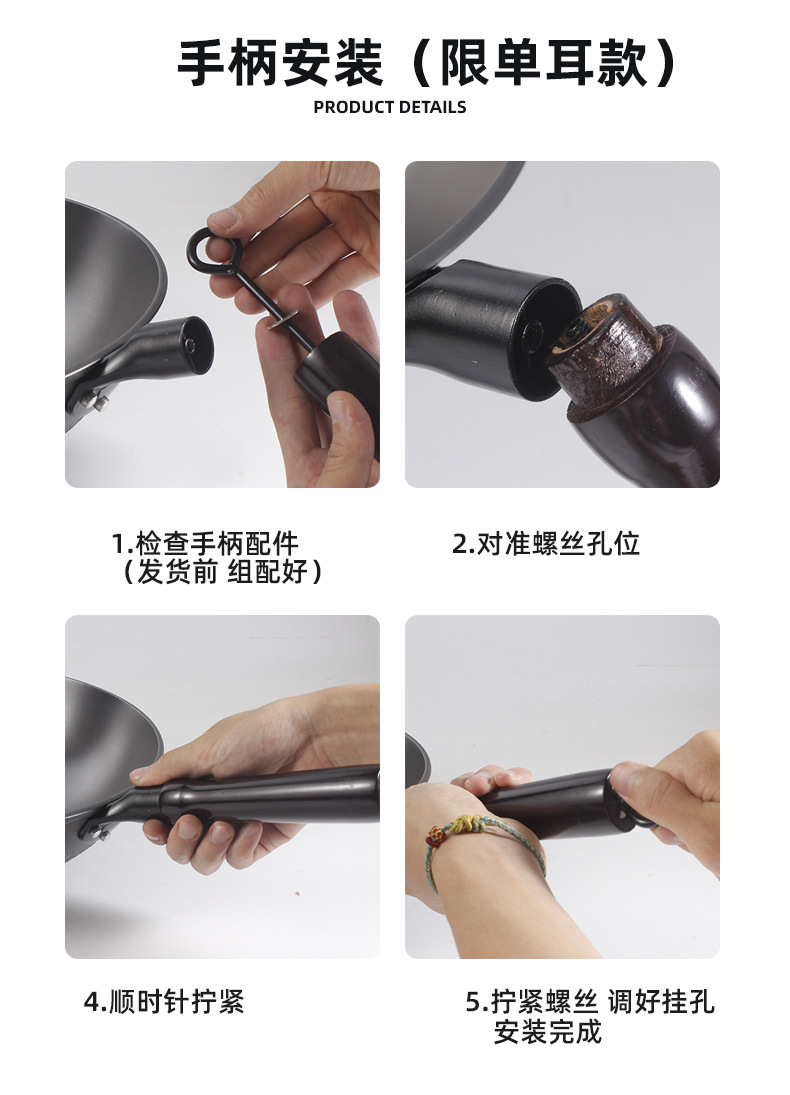 手柄安装（限单耳款）
PRODUCT DETAILS

1.检查手柄配件
（发货前 组配好）

2.对准螺丝孔位

4.顺时针拧紧

5.拧紧螺丝 调好挂孔
安装完成