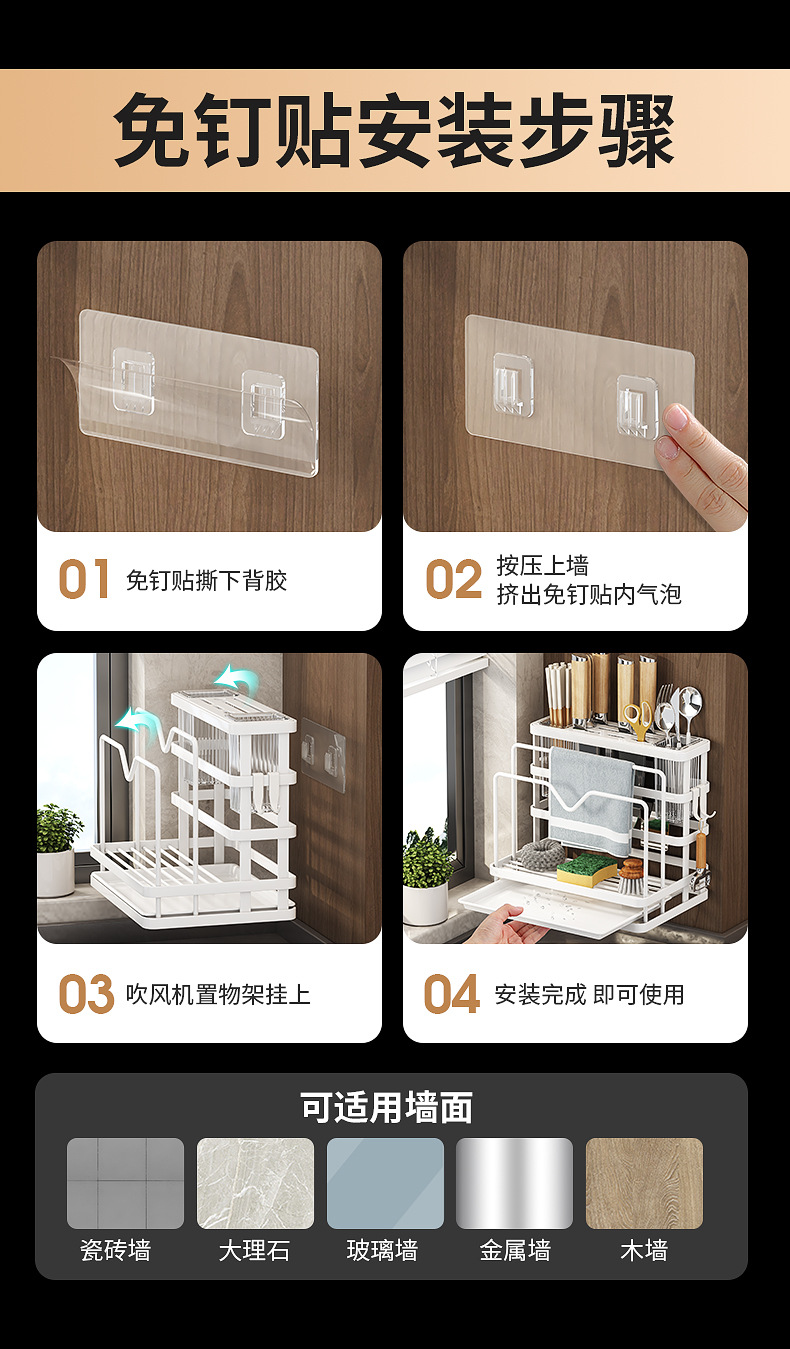 免钉贴安装步骤

01 免钉贴撕下背胶

02 按压上墙
挤出免钉贴内气泡

03 吹风机置物架挂上

04 安装完成 即可使用

可适用墙面

瓷砖墙 大理石 玻璃墙 金属墙 木墙