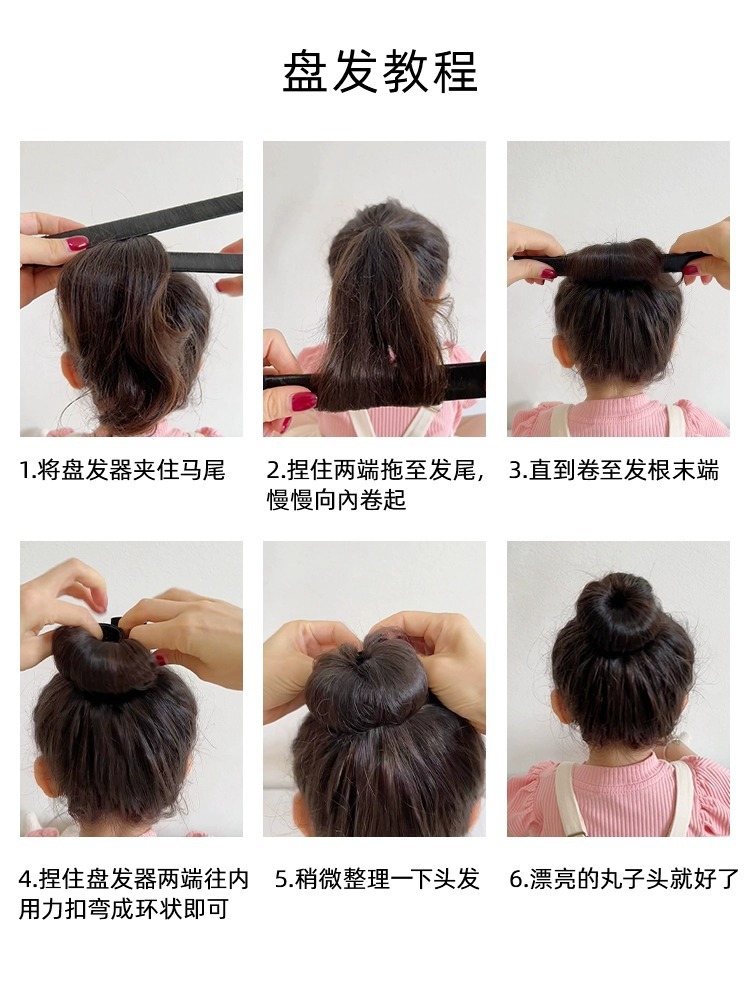 盘发教程

1.将盘发器夹住马尾

2.捏住两端拖至发尾，慢慢向内卷起

3.直到卷至发根末端

4.捏住盘发器两端往内用力扣弯成环状即可

5.稍微整理一下头发

6.漂亮的丸子头就好了