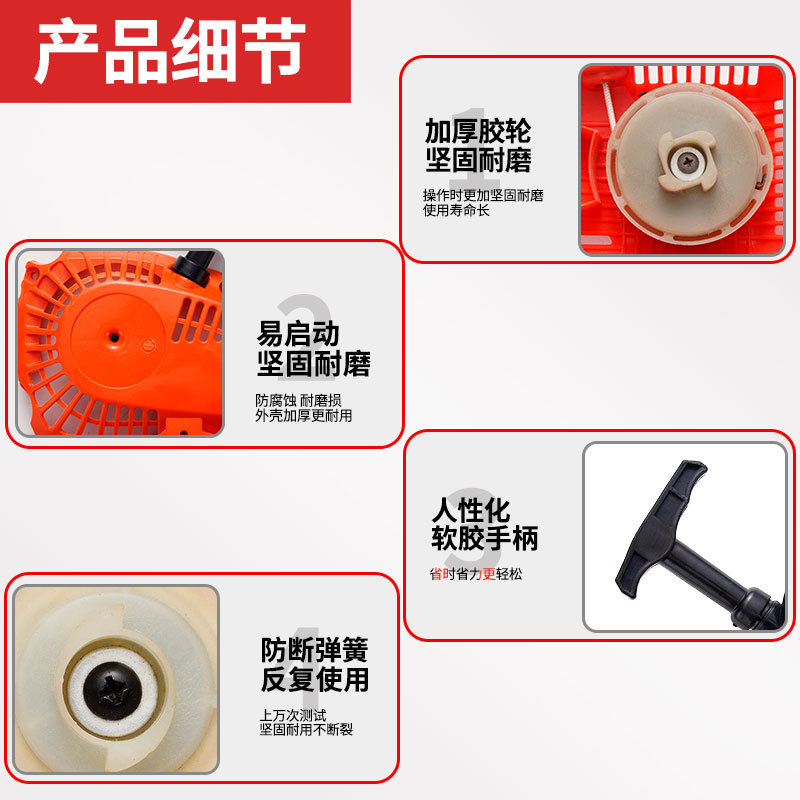 产品细节

1
加厚胶轮
坚固耐磨

操作时更加坚固耐磨
使用寿命长

2
易启动
坚固耐磨

防腐蚀 耐磨损
外壳加厚更耐用

3
人性化
软胶手柄

省时省力更轻松

4
防断弹簧
反复使用

上万次测试
坚固耐用不断裂