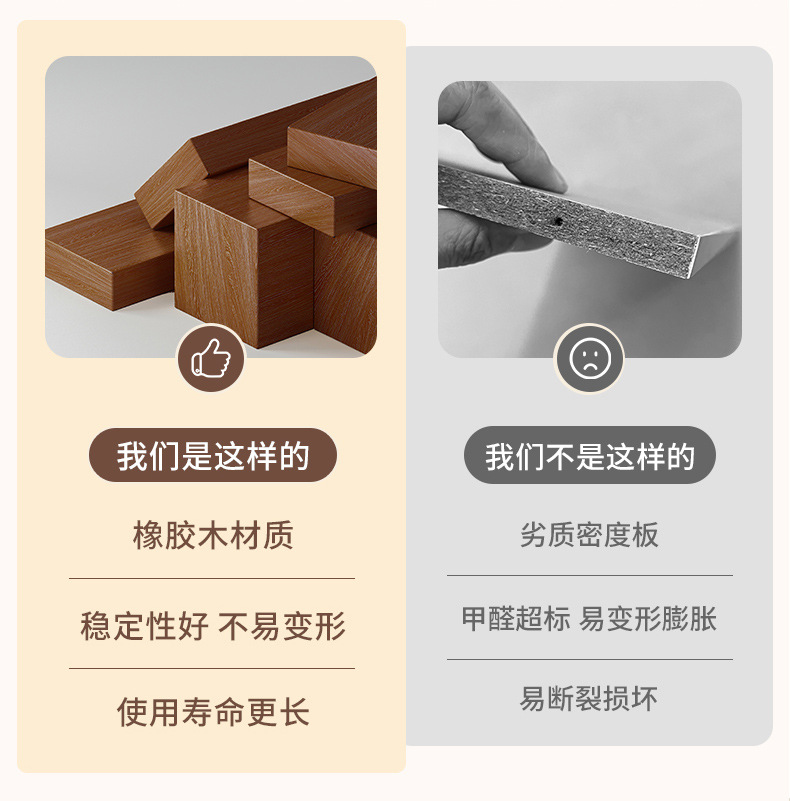 我们是这样的

橡胶木材质

稳定性好 不易变形

使用寿命更长

我们不是这样的

劣质密度板

甲醛超标 易变形膨胀

易断裂损坏