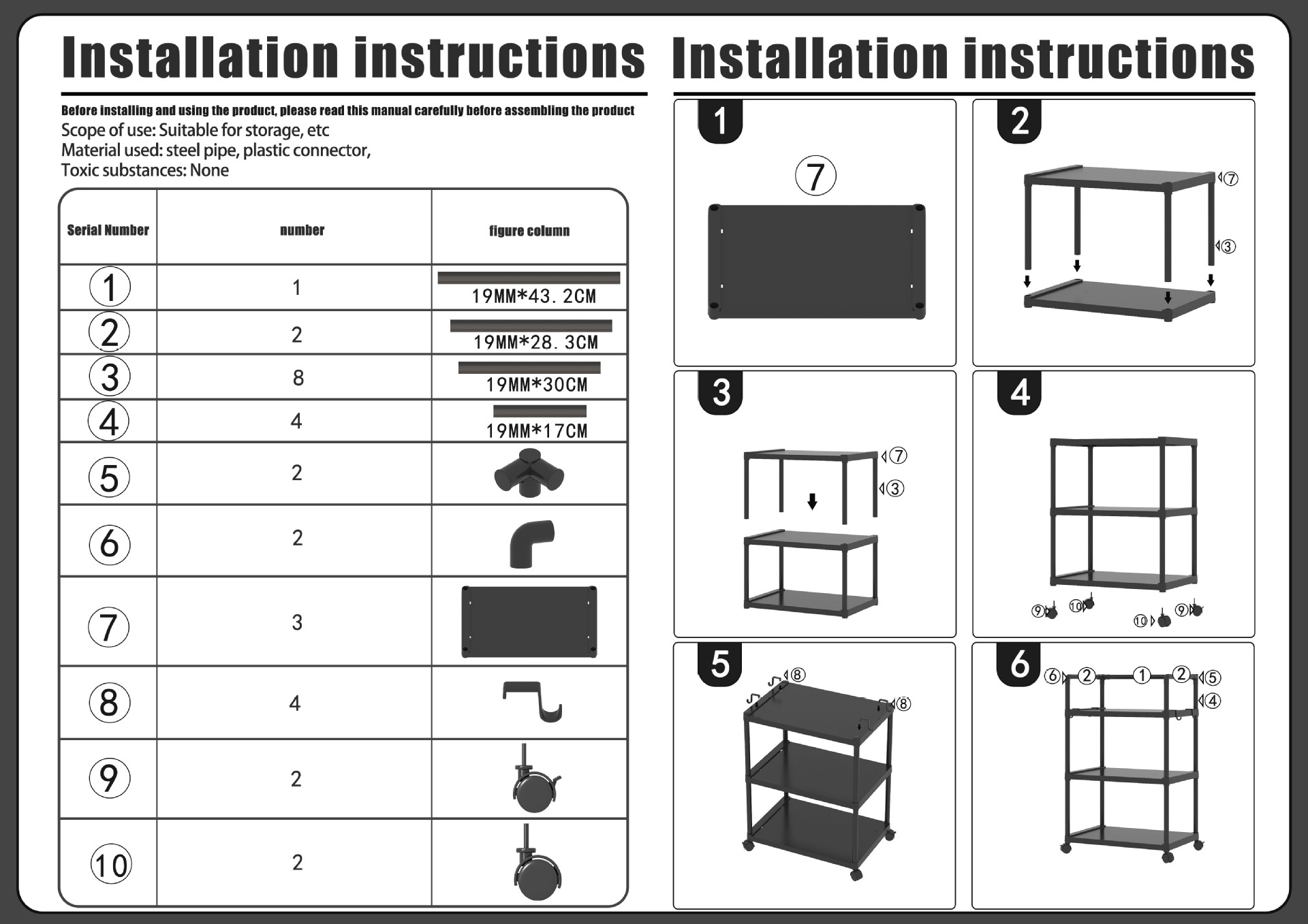 Installation instructions

Before installing and using the product, please read this manual carefully before assembling the product
Scope of use: Suitable for storage, etc
Material used: steel pipe, plastic connector,
Toxic substances: None

| Serial Number | number | figure column |
|---|---|---|
| ① | 1 | 19MM*43.2CM |
| ② | 2 | 19MM*28.3CM |
| ③ | 8 | 19MM*30CM |
| ④ | 4 | 19MM*17CM |
| ⑤ | 2 | |
| ⑥ | 2 | |
| ⑦ | 3 | |
| ⑧ | 4 | |
| ⑨ | 2 | |
| ⑩ | 2 | |

Installation instructions

1
⑦

2
⑦
③

3
⑦
③

4
⑨ ⑩ ⑩ ⑨

5
⑧ ⑧

6
⑥ ② ① ② ⑤
④