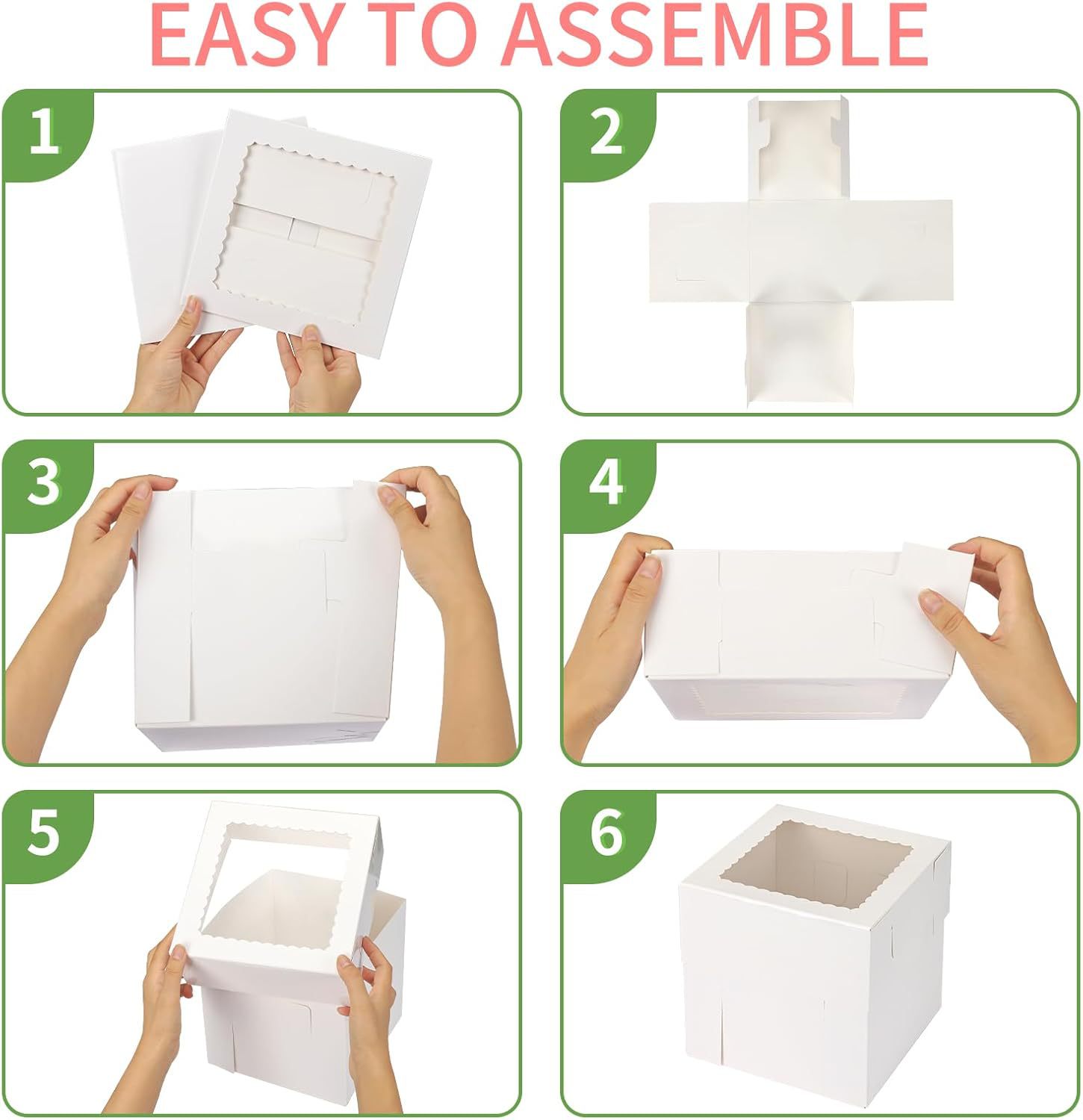 EASY TO ASSEMBLE

1

2

3

4

5

6