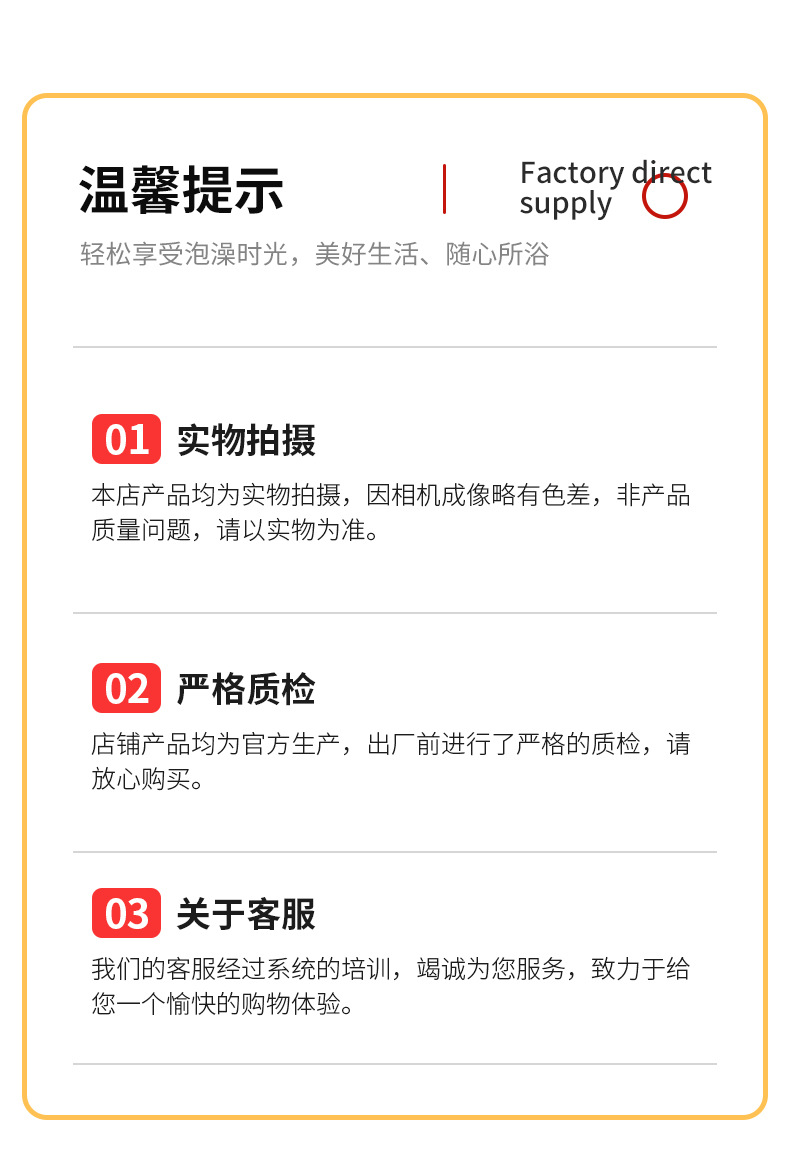 温馨提示

Factory direct
supply

轻松享受泡澡时光，美好生活、随心所浴

01 实物拍摄

本店产品均为实物拍摄，因相机成像略有色差，非产品质量问题，请以实物为准。

02 严格质检

店铺产品均为官方生产，出厂前进行了严格的质检，请放心购买。

03 关于客服

我们的客服经过系统的培训，竭诚为您服务，致力于给您一个愉快的购物体验。