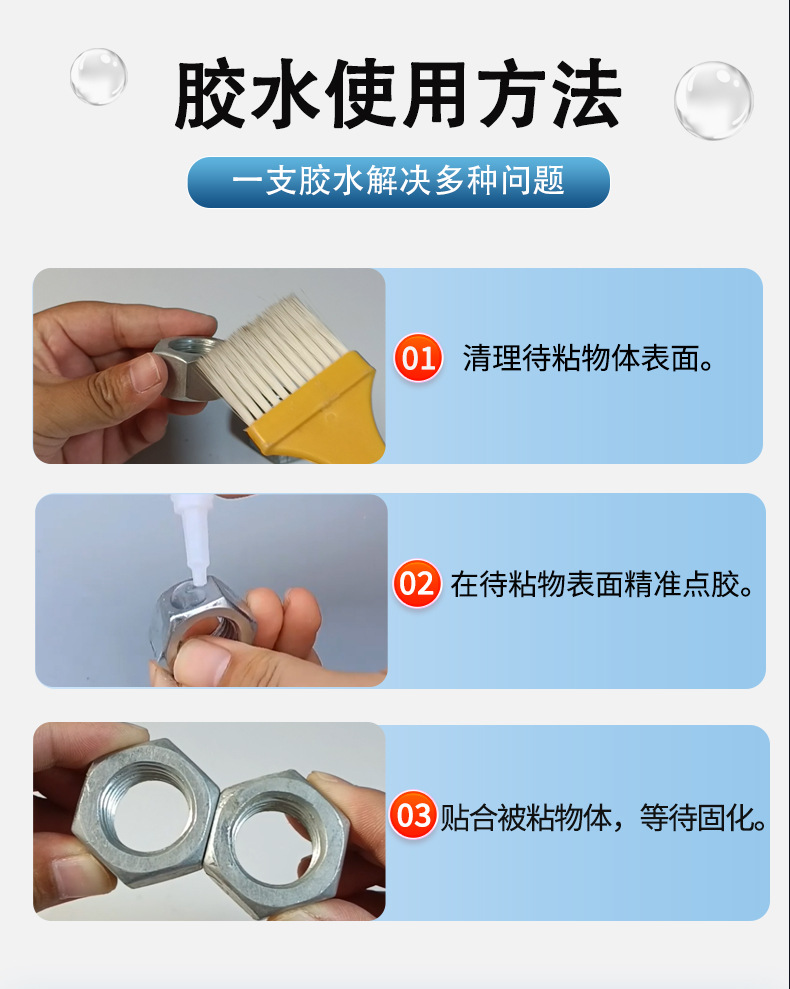 胶水使用方法

一支胶水解决多种问题

01 清理待粘物体表面。

02 在待粘物表面精准点胶。

03 贴合被粘物体，等待固化。