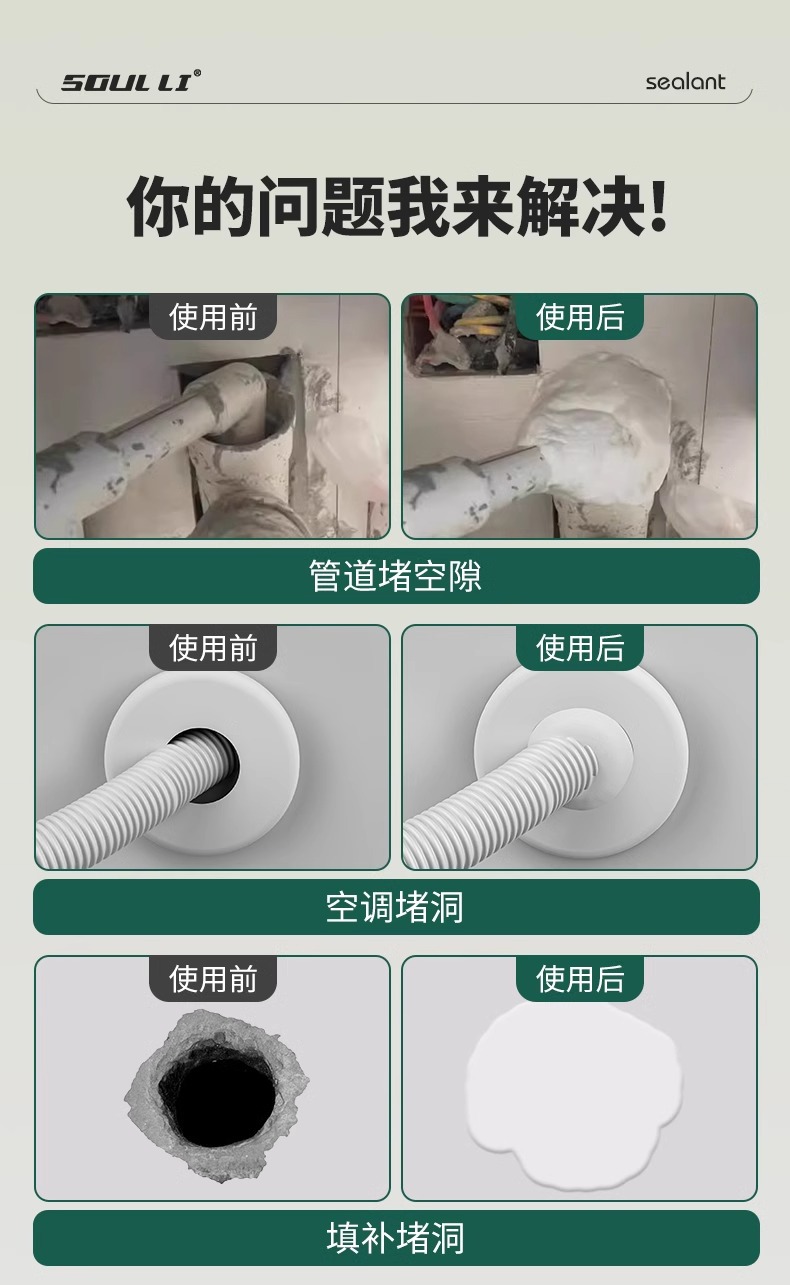 SOUL LI®

sealant

你的问题我来解决!

使用前

使用后

管道堵空隙

使用前

使用后

空调堵洞

使用前

使用后

填补堵洞