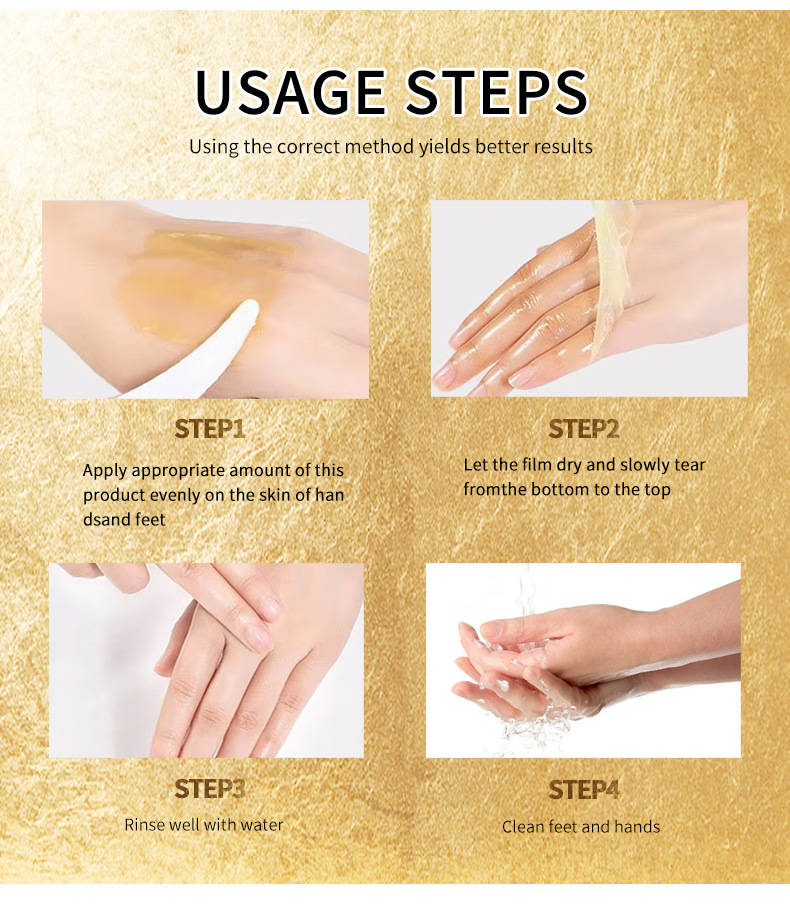 USAGE STEPS

Using the correct method yields better results

STEP1

Apply appropriate amount of this product evenly on the skin of han dsand feet

STEP2

Let the film dry and slowly tear fromthe bottom to the top

STEP3

Rinse well with water

STEP4

Clean feet and hands