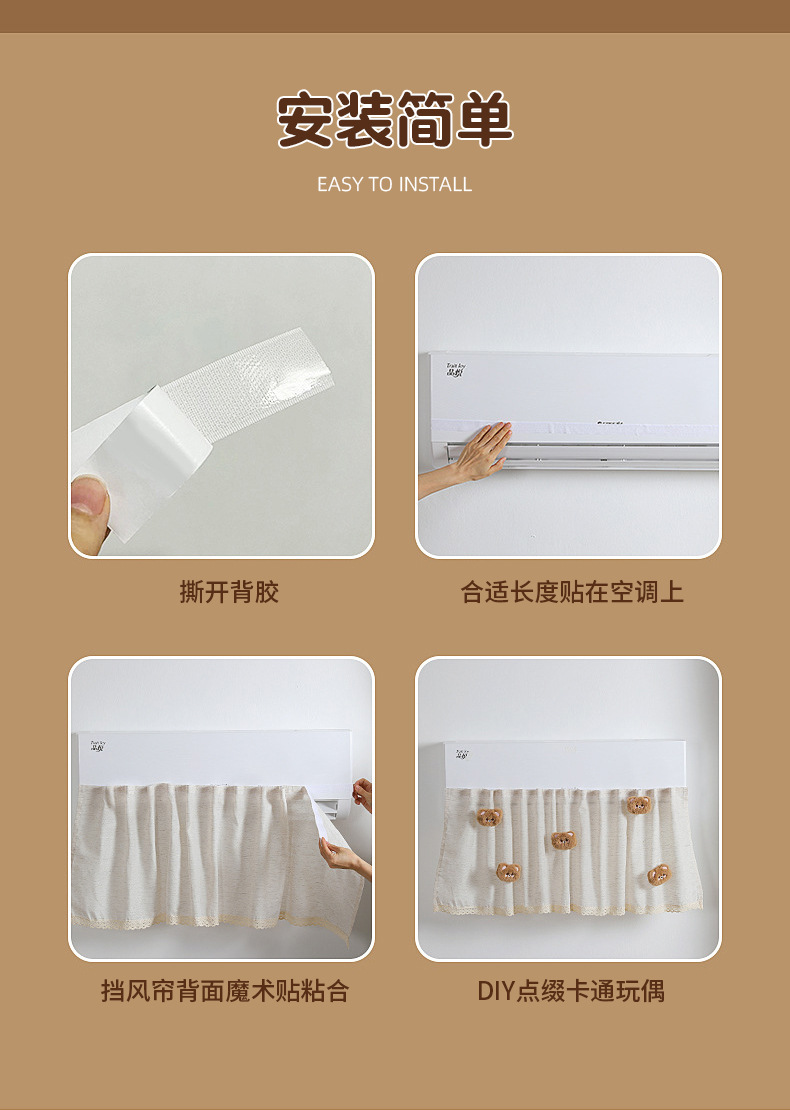 安装简单

EASY TO INSTALL

撕开背胶

合适长度贴在空调上

挡风帘背面魔术贴粘合

DIY点缀卡通玩偶