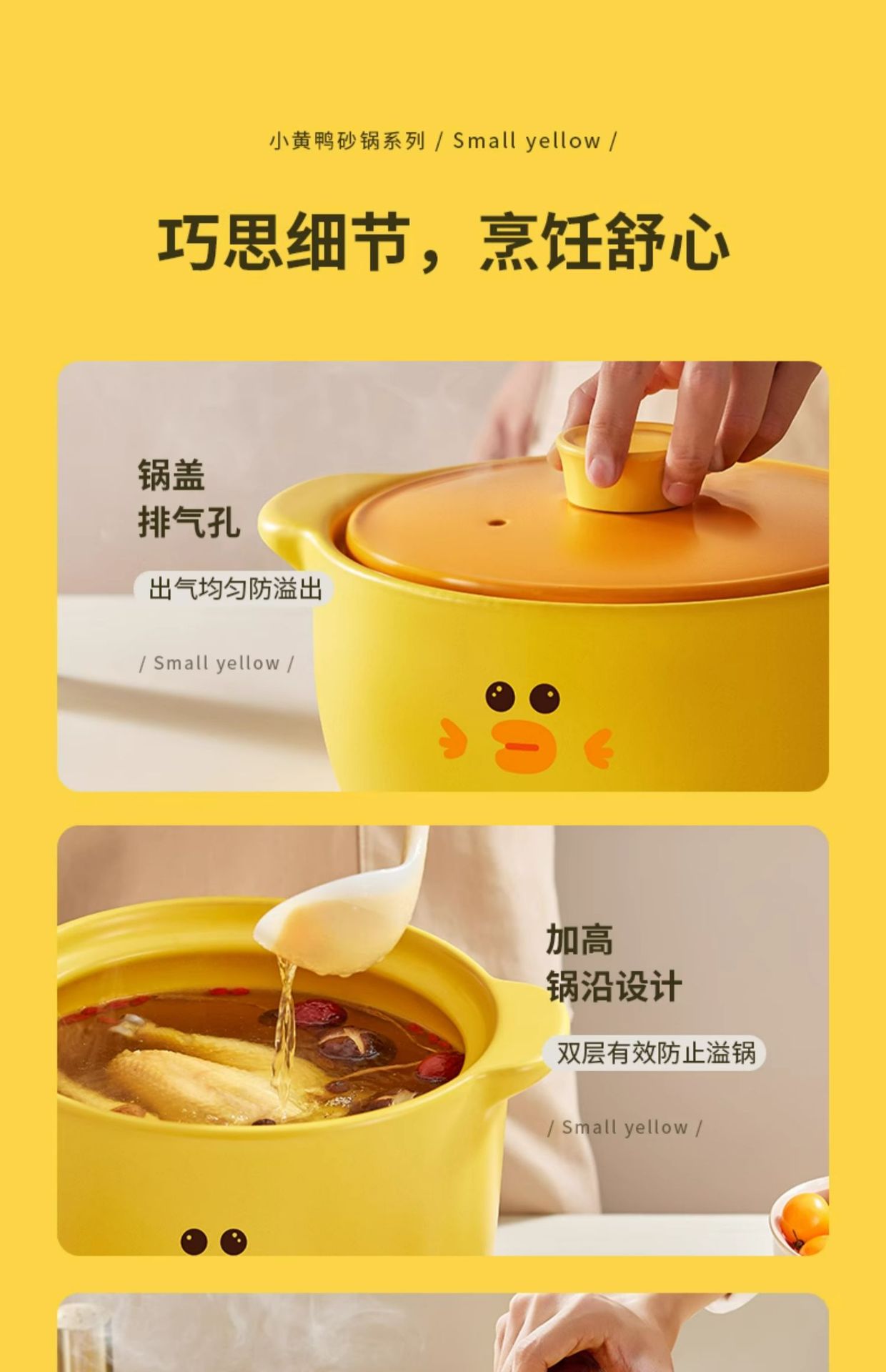 小黄鸭砂锅系列 / Small yellow /

巧思细节，烹饪舒心

锅盖
排气孔

出气均匀防溢出

/ Small yellow /

加高
锅沿设计

双层有效防止溢锅

/ Small yellow /