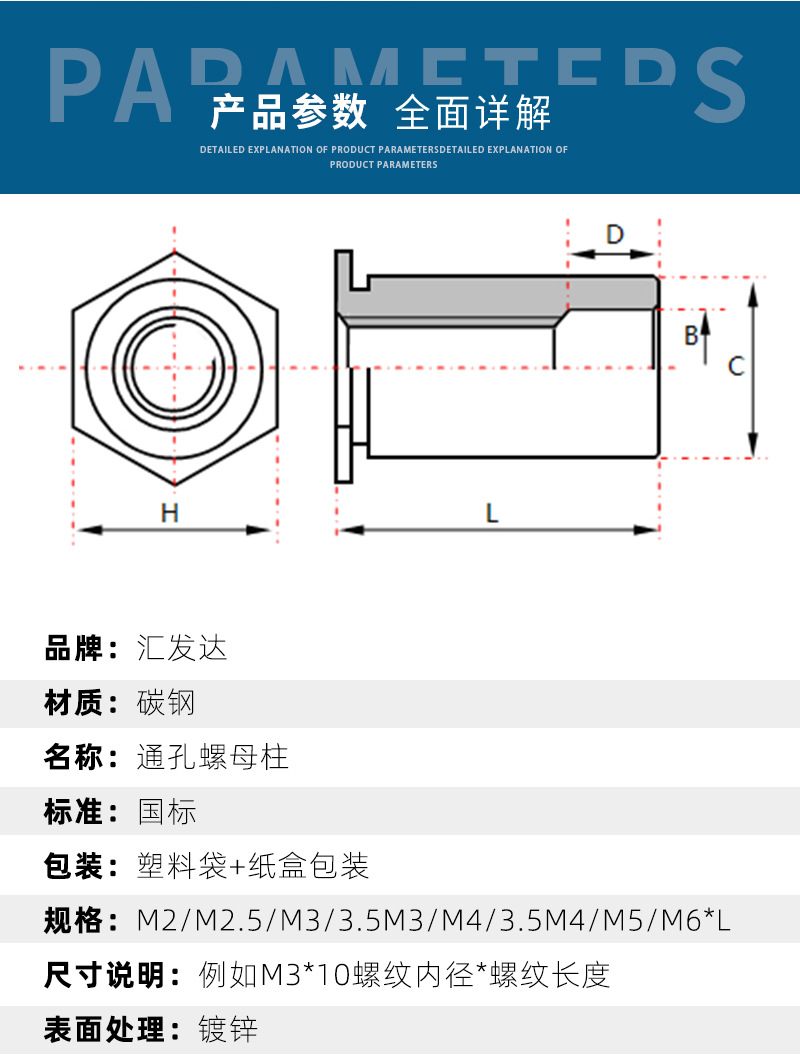 PARAMETERS
产品参数 全面详解
DETAILED EXPLANATION OF PRODUCT PARAMETERSDETAILED EXPLANATION OF PRODUCT PARAMETERS

D
B
C
H
L

品牌：汇发达
材质：碳钢
名称：通孔螺母柱
标准：国标
包装：塑料袋+纸盒包装
规格：M2/M2.5/M3/3.5M3/M4/3.5M4/M5/M6*L
尺寸说明：例如M3*10螺纹内径*螺纹长度
表面处理：镀锌