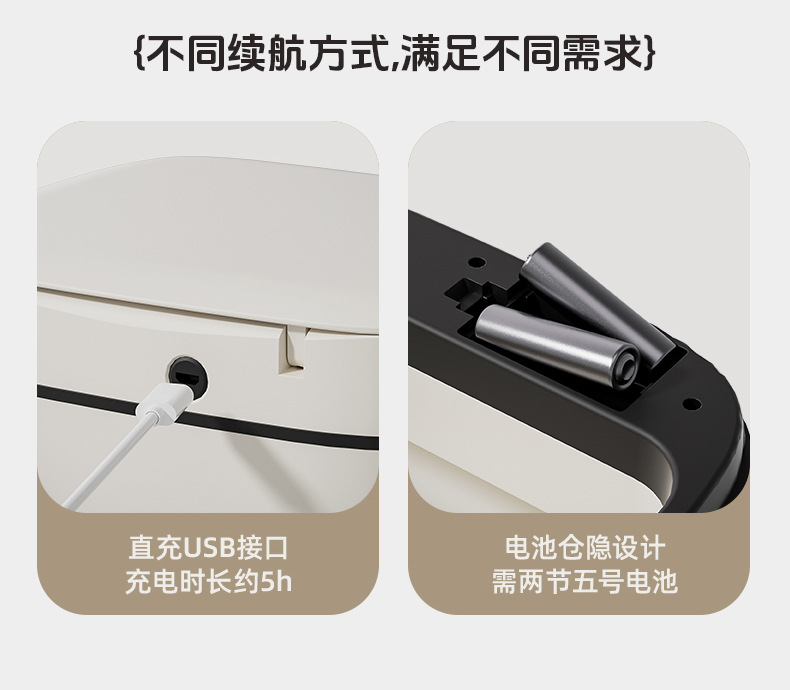 {不同续航方式,满足不同需求}

直充USB接口
充电时长约5h

电池仓隐设计
需两节五号电池