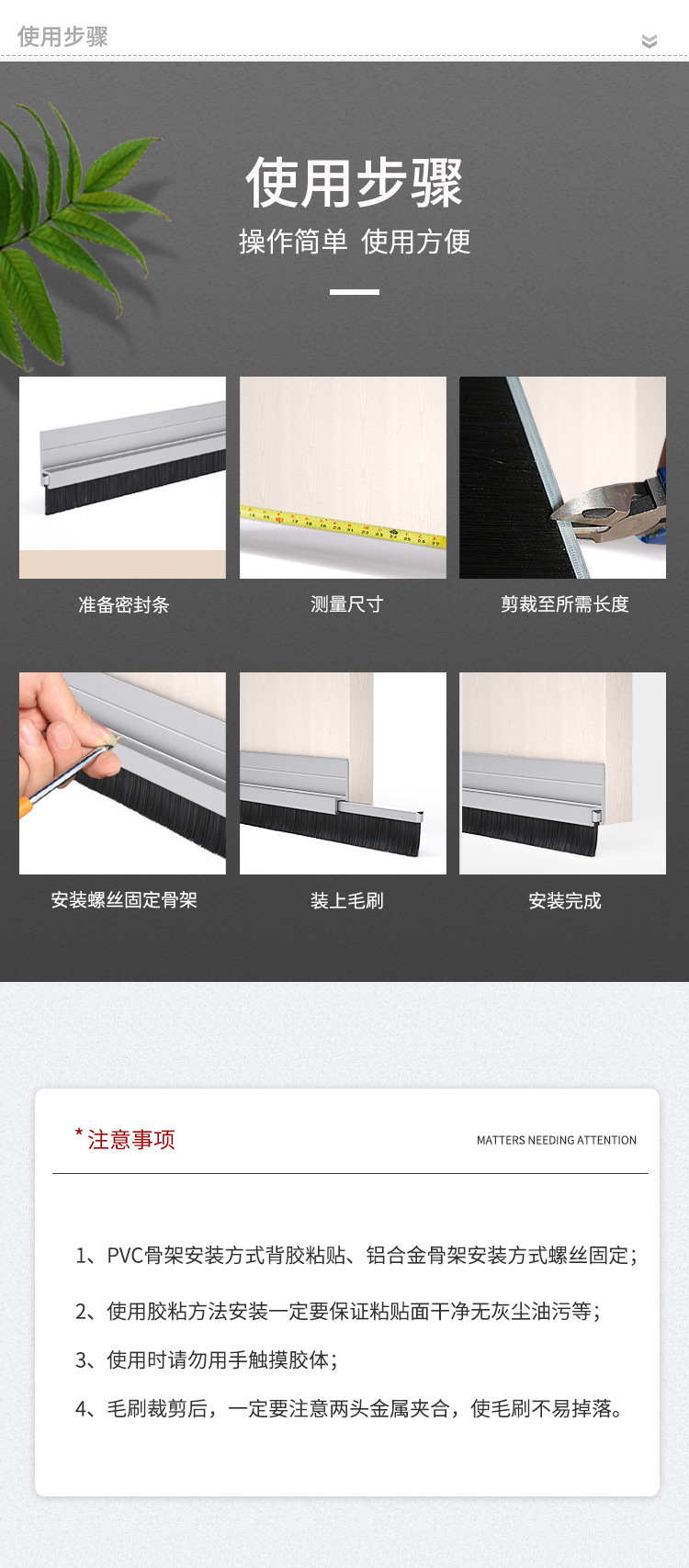 使用步骤

使用步骤
操作简单 使用方便

准备密封条

测量尺寸

剪裁至所需长度

安装螺丝固定骨架

装上毛刷

安装完成

*注意事项 MATTERS NEEDING ATTENTION

1、PVC骨架安装方式背胶粘贴、铝合金骨架安装方式螺丝固定;

2、使用胶粘方法安装一定要保证粘贴面干净无灰尘油污等;

3、使用时请勿用手触摸胶体;

4、毛刷裁剪后，一定要注意两头金属夹合，使毛刷不易掉落。