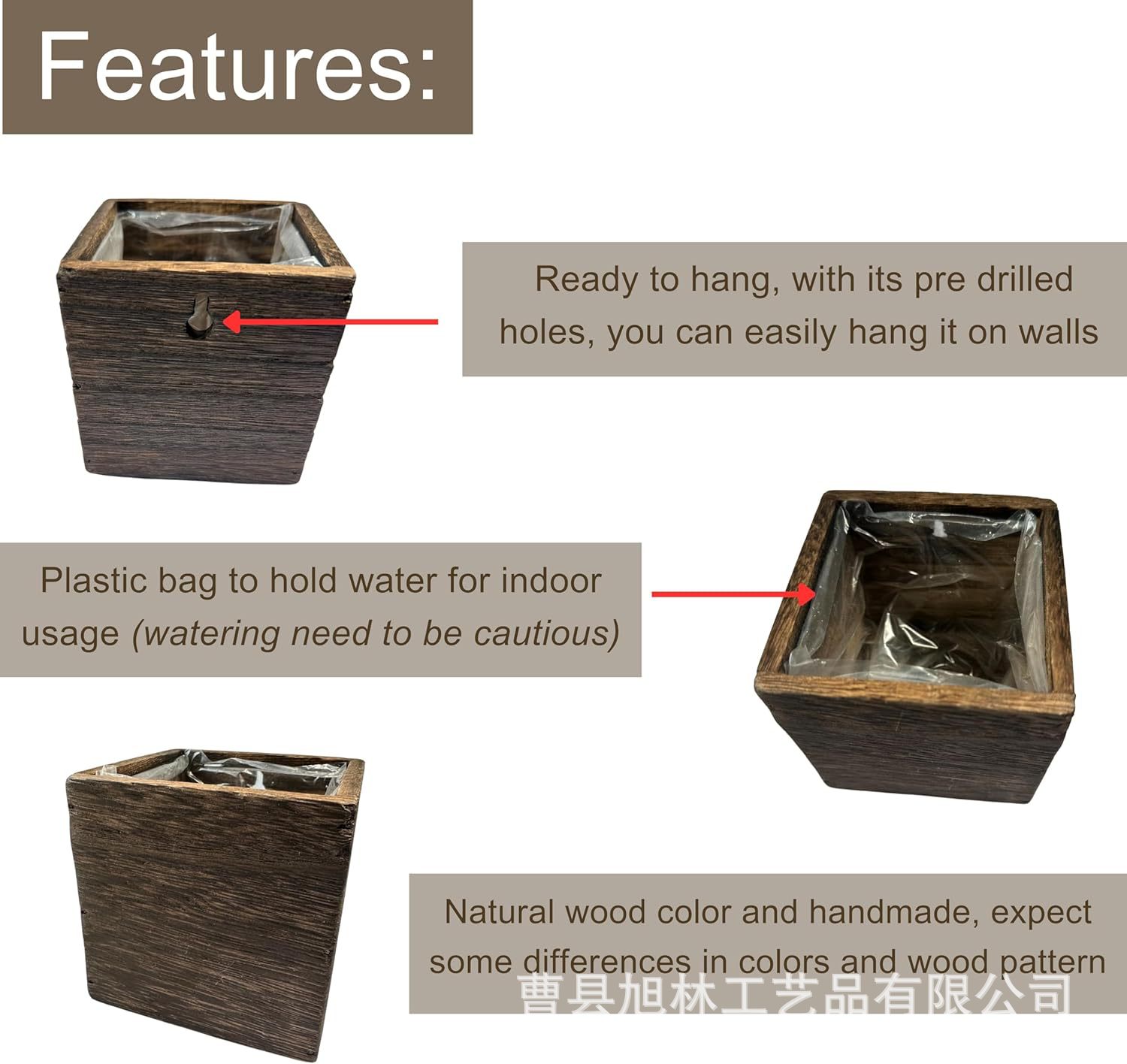 Features:

Ready to hang, with its pre drilled holes, you can easily hang it on walls

Plastic bag to hold water for indoor usage (watering need to be cautious)

Natural wood color and handmade, expect some differences in colors and wood pattern

曹县旭林工艺品有限公司