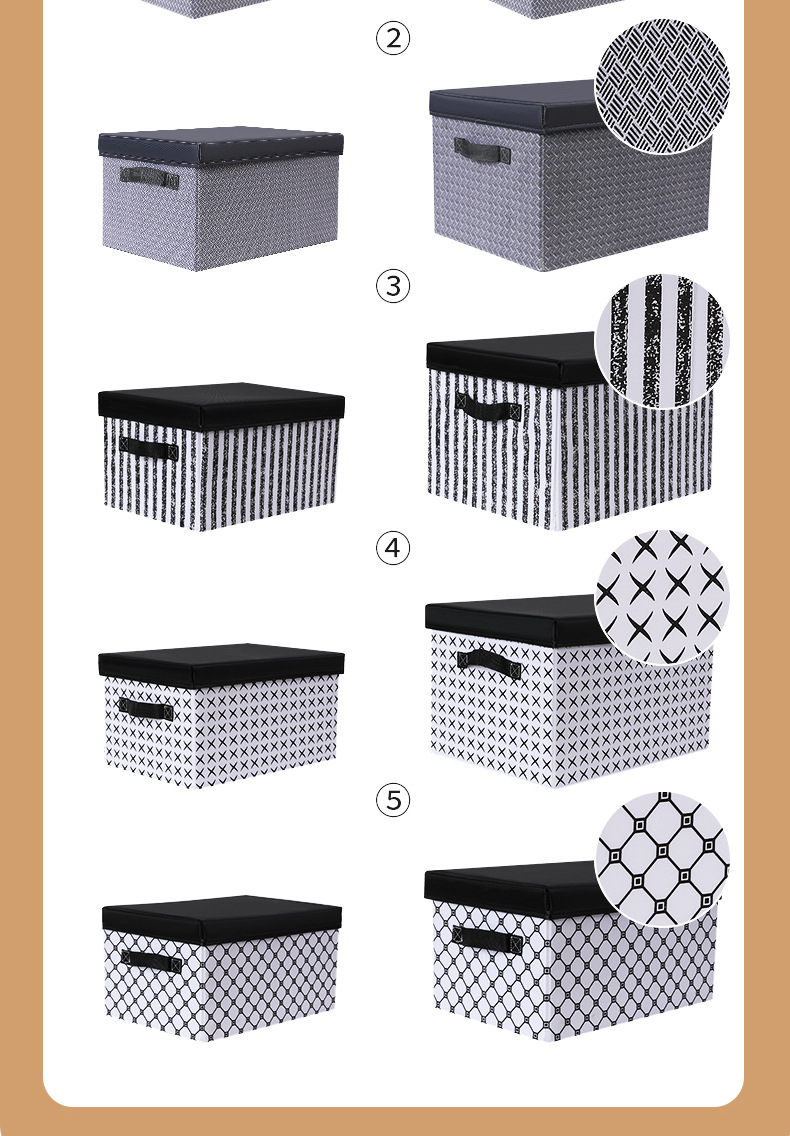 ②

③

④

⑤