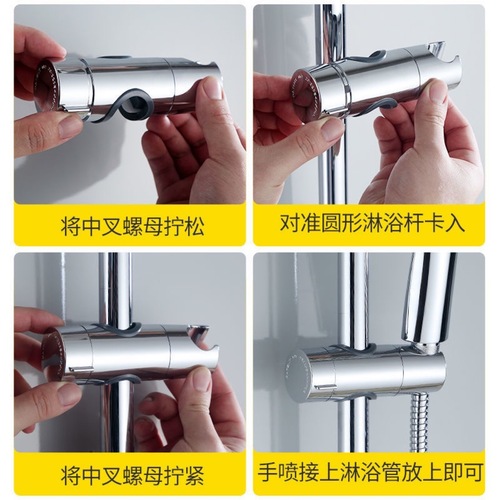 将中叉螺母拧松

对准圆形淋浴杆卡入

将中叉螺母拧紧

手喷接上淋浴管放上即可