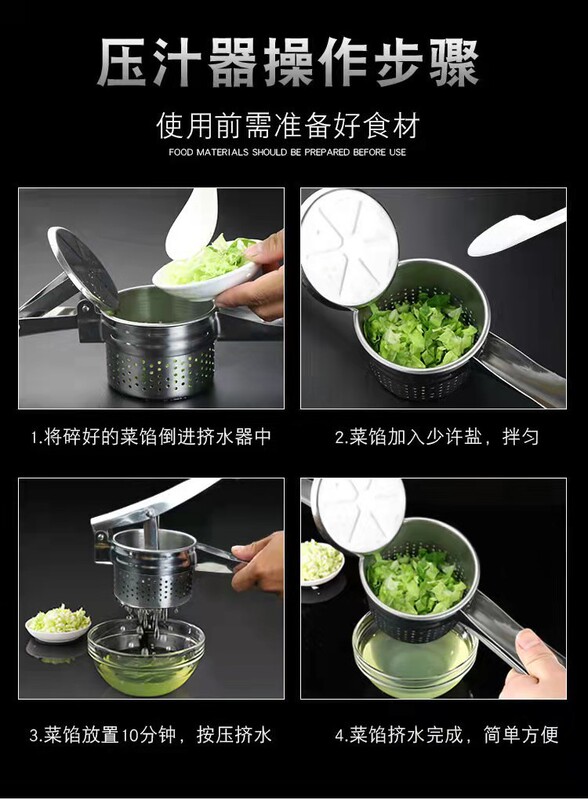 压汁器操作步骤

使用前需准备好食材

FOOD MATERIALS SHOULD BE PREPARED BEFORE USE

1.将碎好的菜馅倒进挤水器中

2.菜馅加入少许盐，拌匀

3.菜馅放置10分钟，按压挤水

4.菜馅挤水完成，简单方便