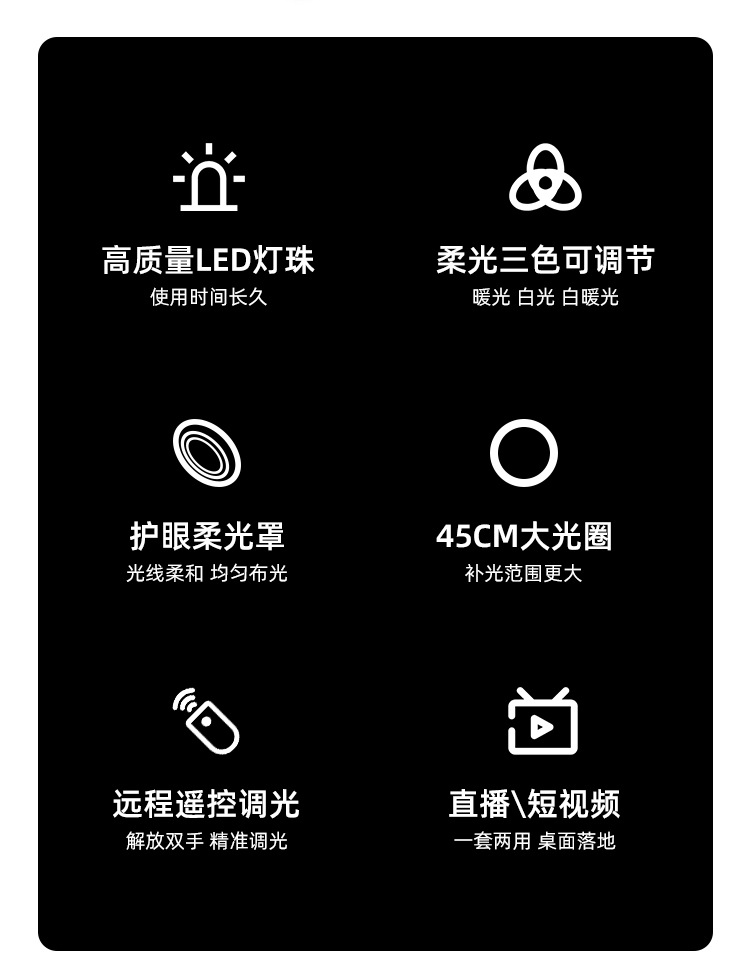 高质量LED灯珠
使用时间长久

柔光三色可调节
暖光 白光 白暖光

护眼柔光罩
光线柔和 均匀布光

45CM大光圈
补光范围更大

远程遥控调光
解放双手 精准调光

直播\短视频
一套两用 桌面落地