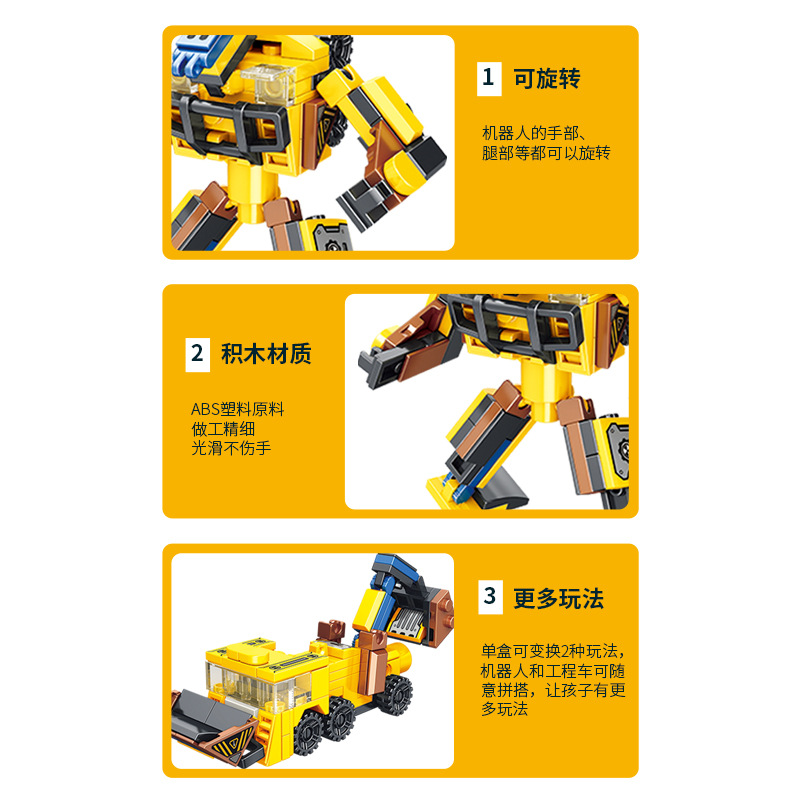 1 可旋转

机器人的手部、腿部等都可以旋转

2 积木材质

ABS塑料原料
做工精细
光滑不伤手

3 更多玩法

单盒可变换2种玩法，机器人和工程车可随意拼搭，让孩子有更多玩法