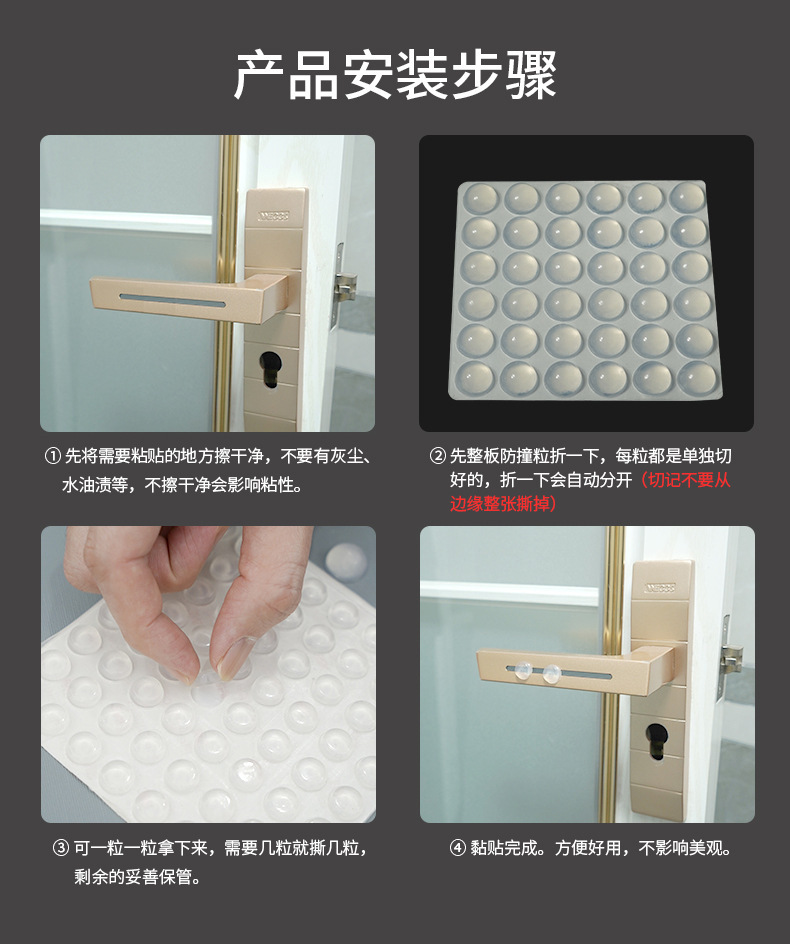 产品安装步骤

① 先将需要粘贴的地方擦干净，不要有灰尘、水油渍等，不擦干净会影响粘性。

② 先整板防撞粒折一下，每粒都是单独切好的，折一下会自动分开（切记不要从边缘整张撕掉）

③ 可一粒一粒拿下来，需要几粒就撕几粒，剩余的妥善保管。

④ 黏贴完成。方便好用，不影响美观。