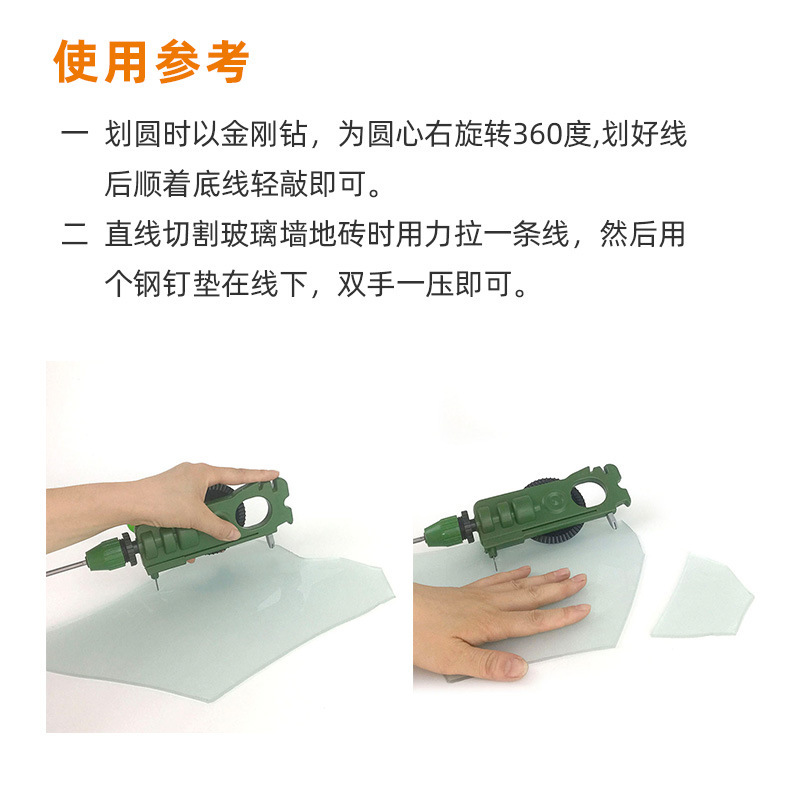 使用参考

一 划圆时以金刚钻，为圆心右旋转360度,划好线后顺着底线轻敲即可。

二 直线切割玻璃墙地砖时用力拉一条线，然后用个钢钉垫在线下，双手一压即可。