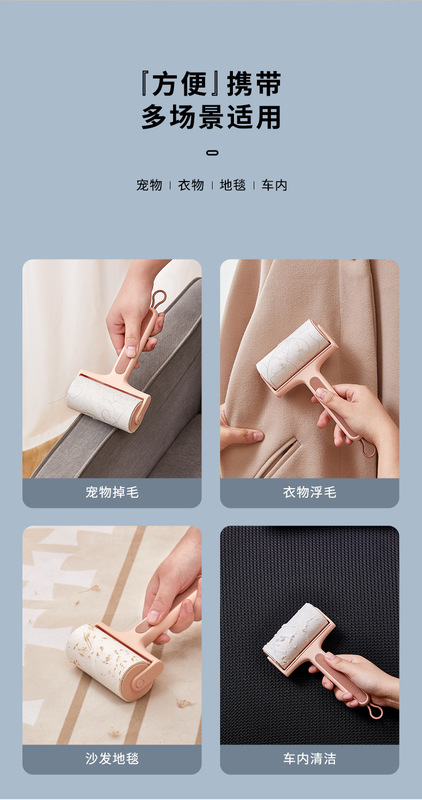 『方便』携带
多场景适用

宠物 | 衣物 | 地毯 | 车内

宠物掉毛

衣物浮毛

沙发地毯

车内清洁