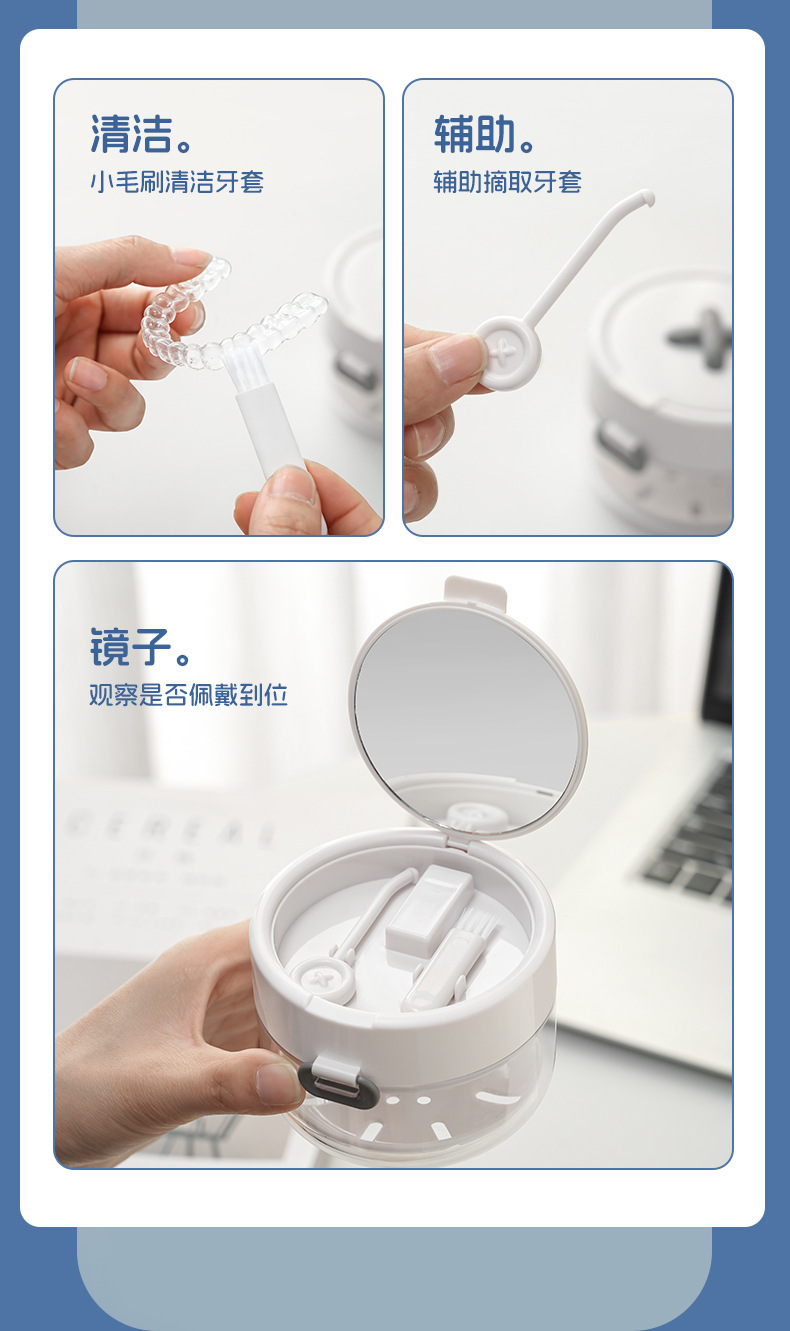 清洁。
小毛刷清洁牙套

辅助。
辅助摘取牙套

镜子。
观察是否佩戴到位