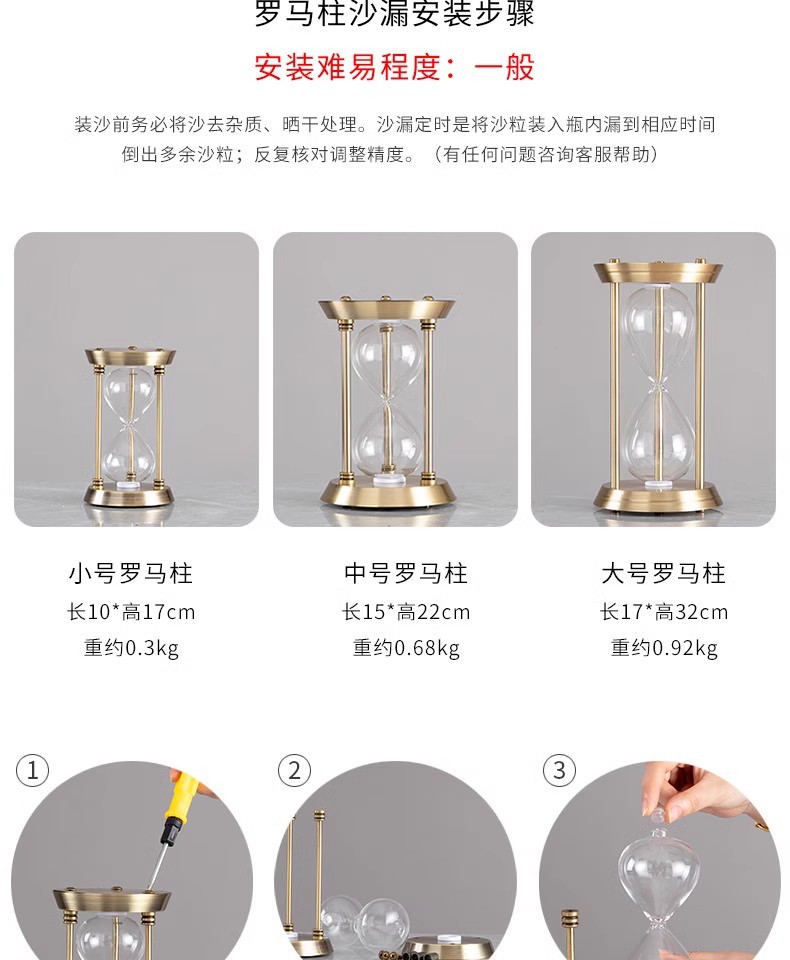 罗马柱沙漏安装步骤

安装难易程度：一般

装沙前务必将沙去杂质、晒干处理。沙漏定时是将沙粒装入瓶内漏到相应时间倒出多余沙粒；反复核对调整精度。（有任何问题咨询客服帮助）

小号罗马柱
长10*高17cm
重约0.3kg

中号罗马柱
长15*高22cm
重约0.68kg

大号罗马柱
长17*高32cm
重约0.92kg

①

②

③