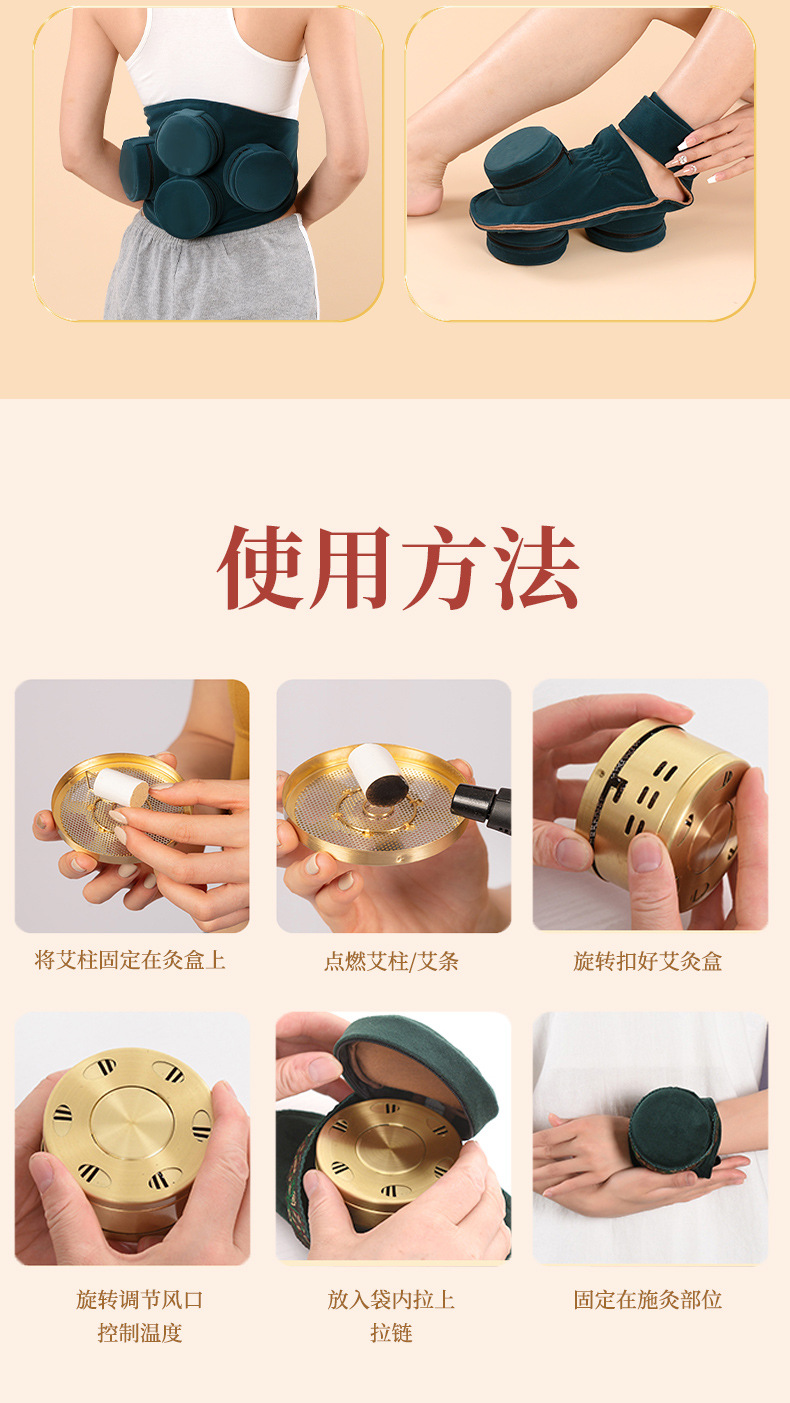 使用方法

将艾柱固定在灸盒上

点燃艾柱/艾条

旋转扣好艾灸盒

旋转调节风口
控制温度

放入袋内拉上
拉链

固定在施灸部位