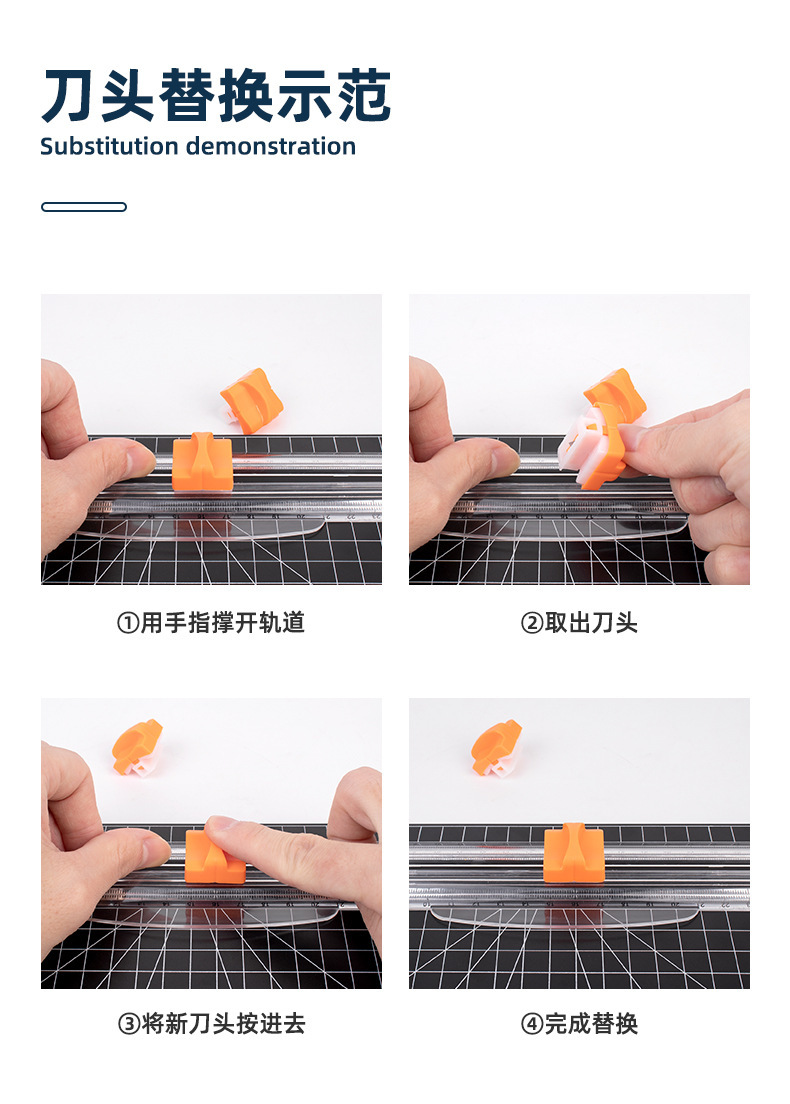 刀头替换示范
Substitution demonstration

①用手指撑开轨道

②取出刀头

③将新刀头按进去

④完成替换