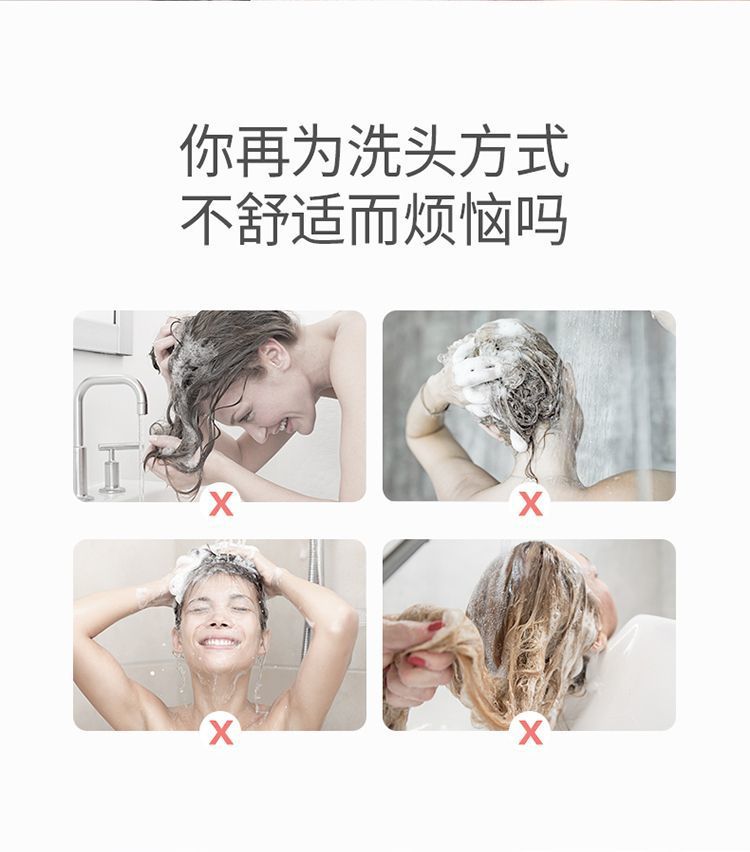 你再为洗头方式
不舒适而烦恼吗

X

X

X

X