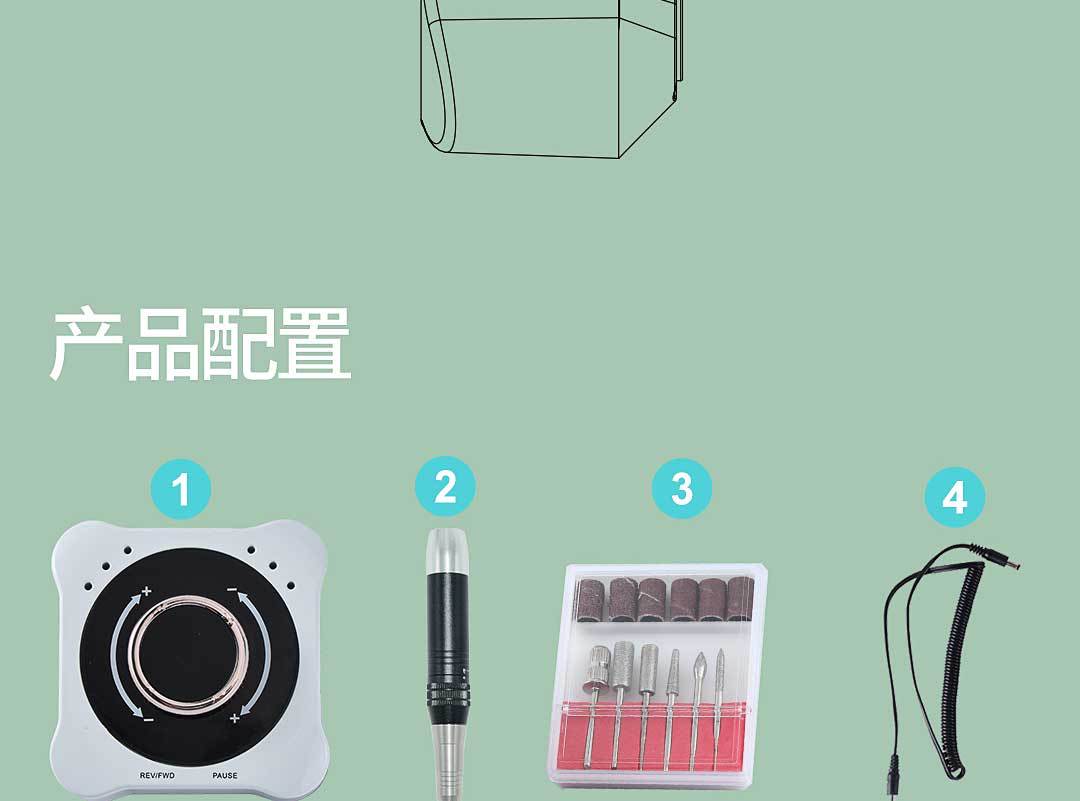 产品配置

1

2

3

4

+ − − +

REV/FWD PAUSE