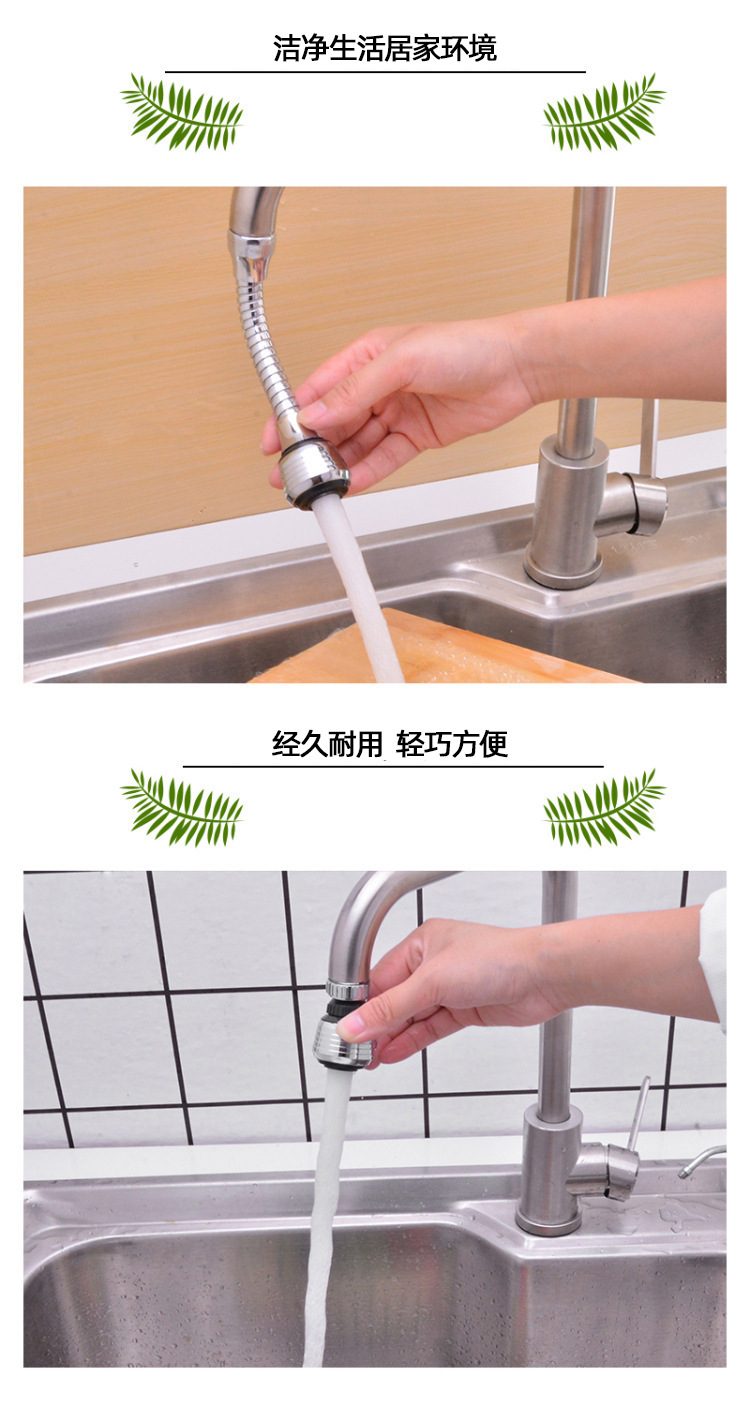 洁净生活居家环境

经久耐用 轻巧方便