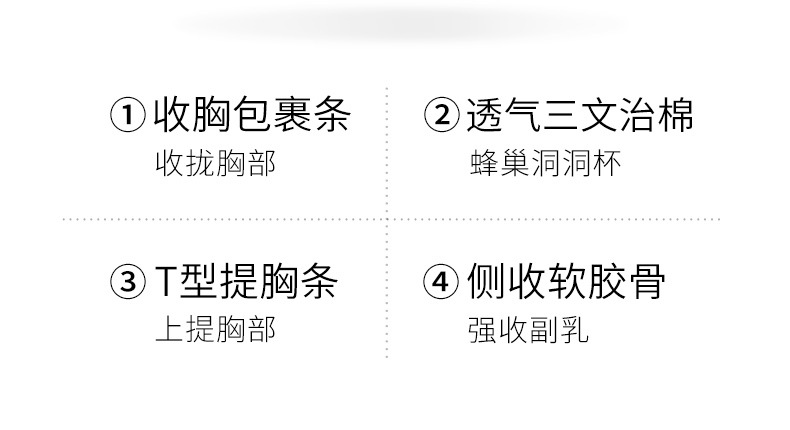 ①收胸包裹条
收拢胸部

②透气三文治棉
蜂巢洞洞杯

③T型提胸条
上提胸部

④侧收软胶骨
强收副乳