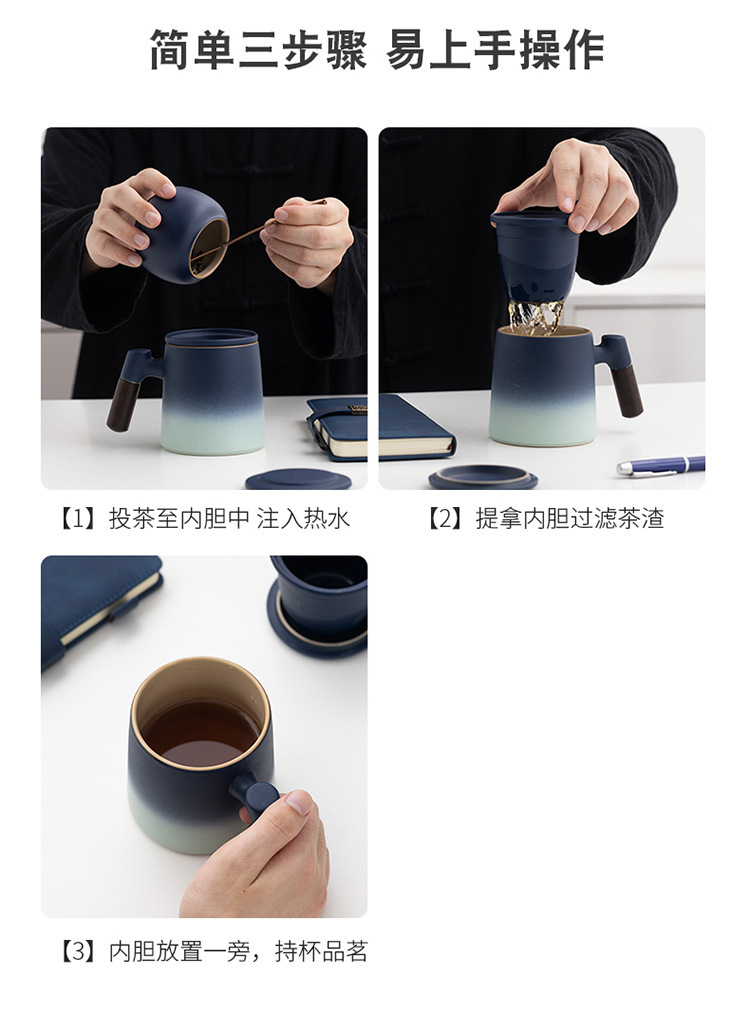 简单三步骤 易上手操作

【1】投茶至内胆中 注入热水

【2】提拿内胆过滤茶渣

【3】内胆放置一旁，持杯品茗