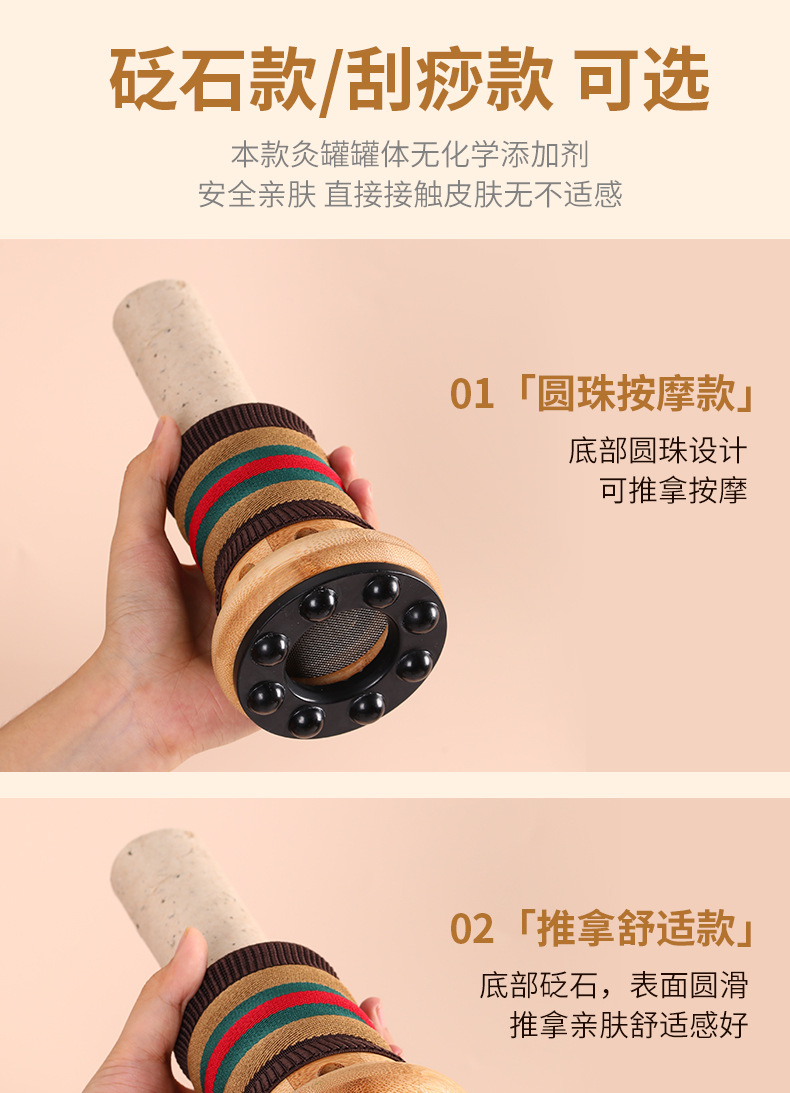 砭石款/刮痧款 可选

本款灸罐罐体无化学添加剂
安全亲肤 直接接触皮肤无不适感

01「圆珠按摩款」

底部圆珠设计
可推拿按摩

02「推拿舒适款」

底部砭石，表面圆滑
推拿亲肤舒适感好