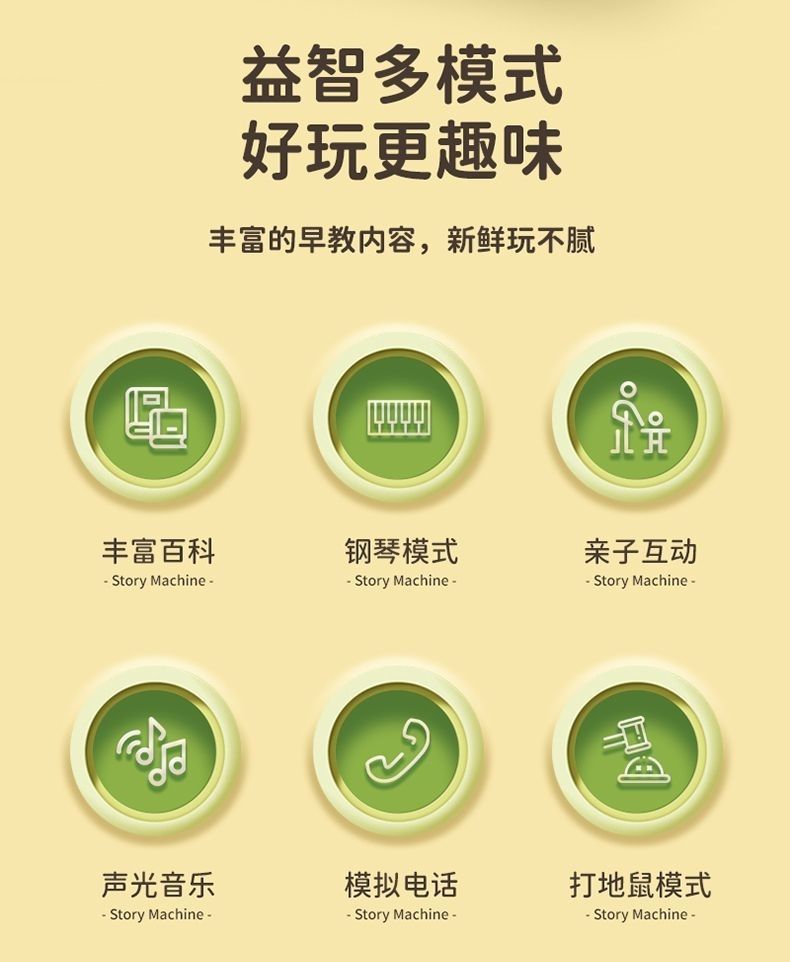 益智多模式
好玩更趣味

丰富的早教内容，新鲜玩不腻

丰富百科
- Story Machine -

钢琴模式
- Story Machine -

亲子互动
- Story Machine -

声光音乐
- Story Machine -

模拟电话
- Story Machine -

打地鼠模式
- Story Machine -