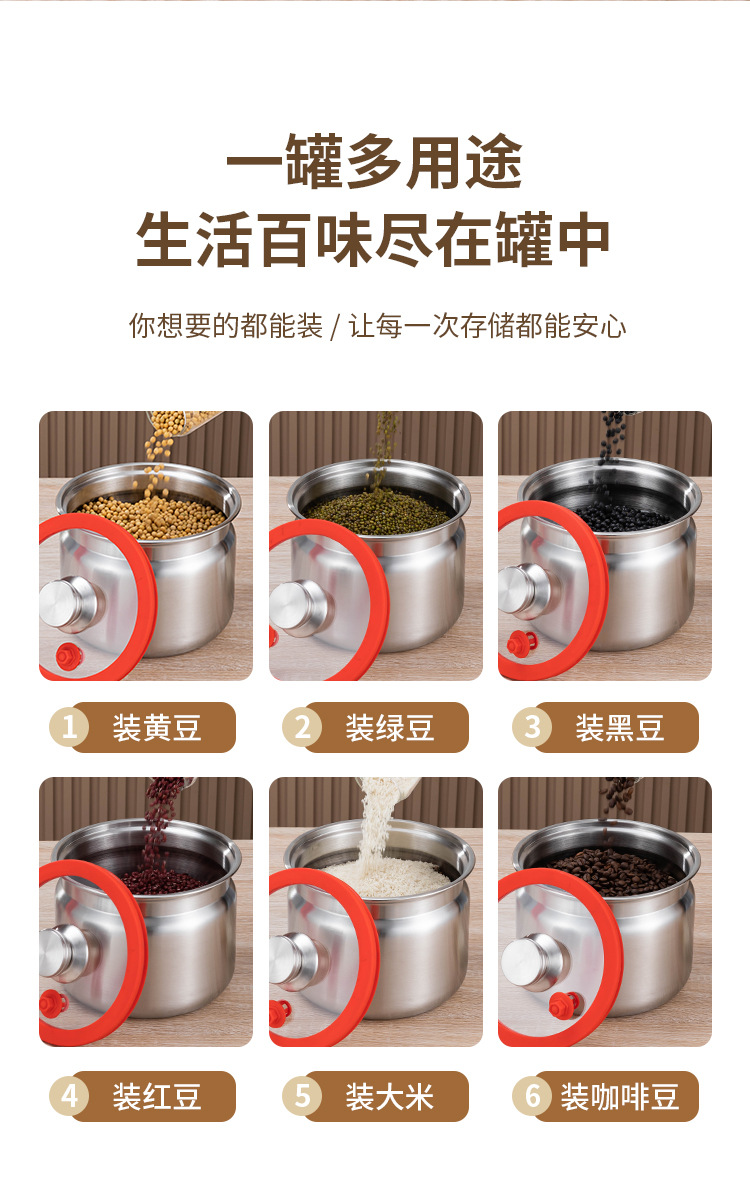 一罐多用途
生活百味尽在罐中

你想要的都能装 / 让每一次存储都能安心

1 装黄豆

2 装绿豆

3 装黑豆

4 装红豆

5 装大米

6 装咖啡豆