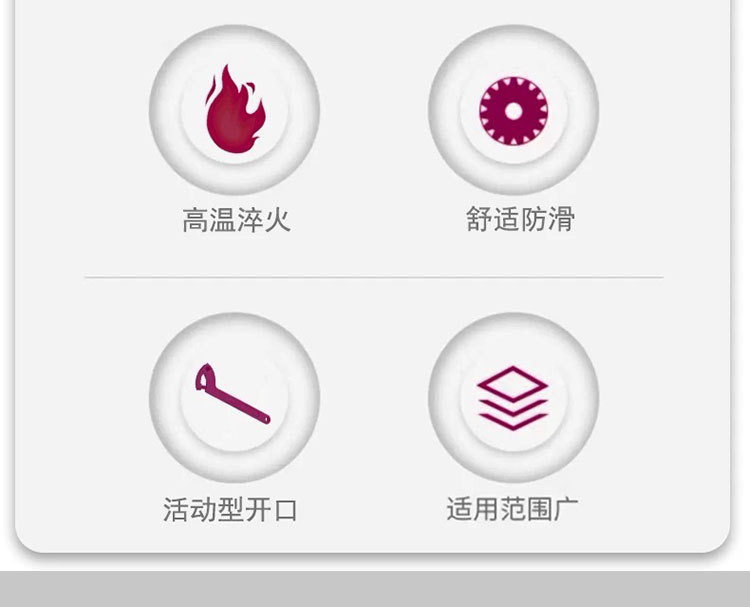 高温淬火

舒适防滑

活动型开口

适用范围广