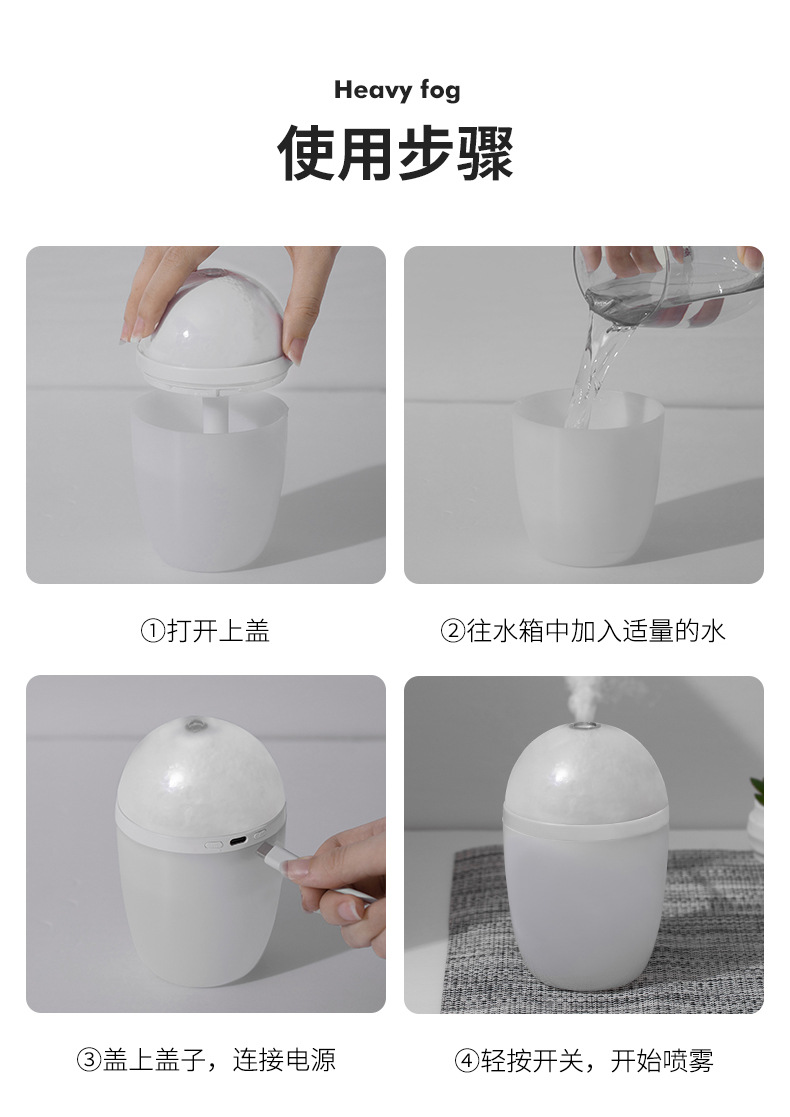 Heavy fog

使用步骤

①打开上盖

②往水箱中加入适量的水

③盖上盖子，连接电源

④轻按开关，开始喷雾