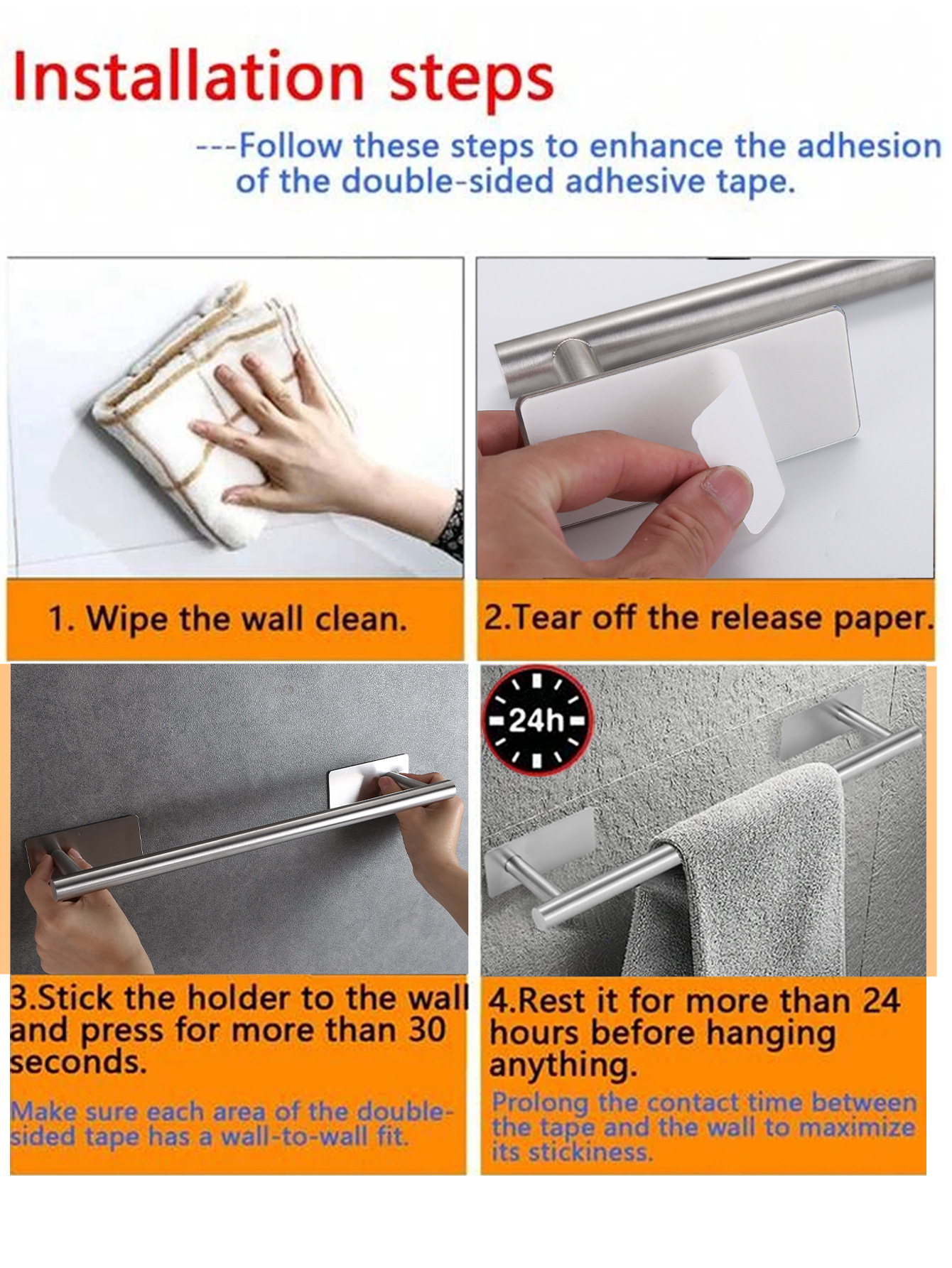 Installation steps

---Follow these steps to enhance the adhesion of the double-sided adhesive tape.

1. Wipe the wall clean.

2.Tear off the release paper.

24h

3.Stick the holder to the wall and press for more than 30 seconds.

Make sure each area of the double-sided tape has a wall-to-wall fit.

4.Rest it for more than 24 hours before hanging anything.

Prolong the contact time between the tape and the wall to maximize its stickiness.