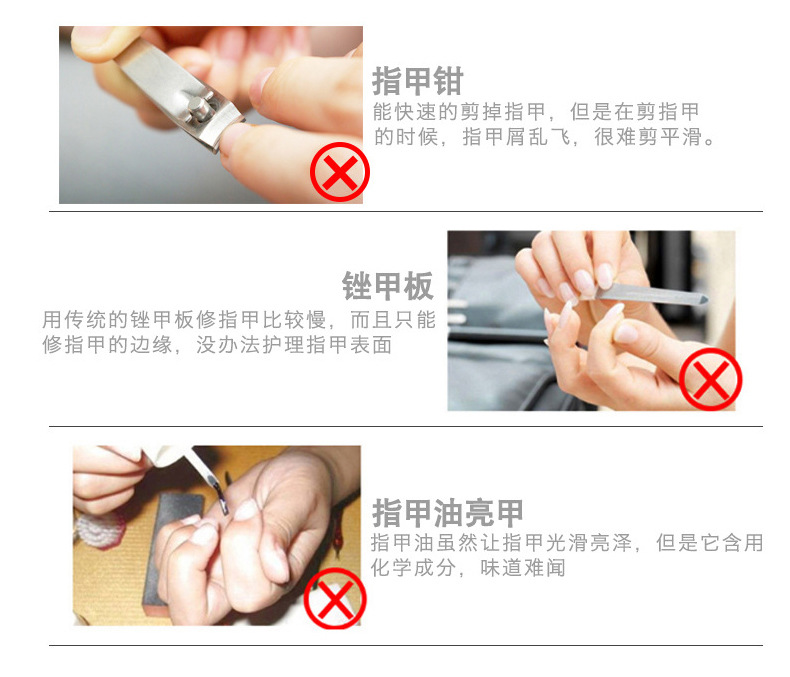 指甲钳
能快速的剪掉指甲，但是在剪指甲的时候，指甲屑乱飞，很难剪平滑。

锉甲板
用传统的锉甲板修指甲比较慢，而且只能修指甲的边缘，没办法护理指甲表面

指甲油亮甲
指甲油虽然让指甲光滑亮泽，但是它含用化学成分，味道难闻