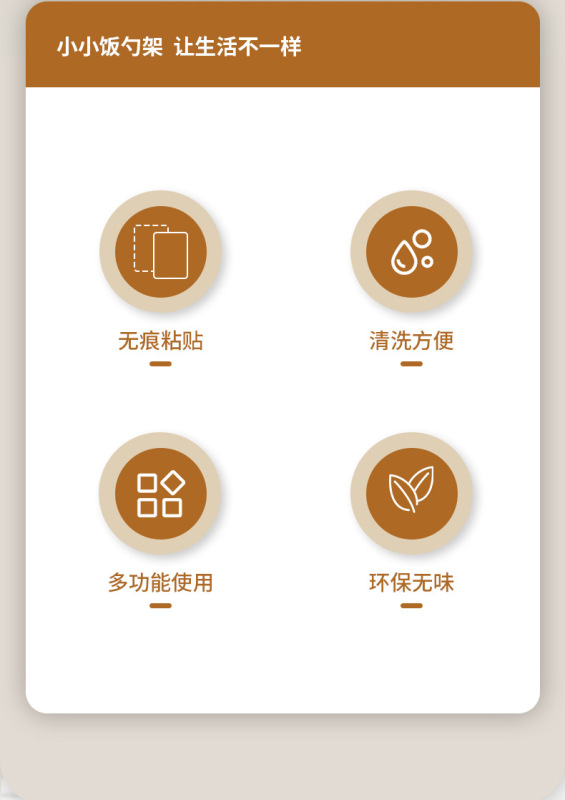 小小饭勺架 让生活不一样

无痕粘贴

清洗方便

多功能使用

环保无味